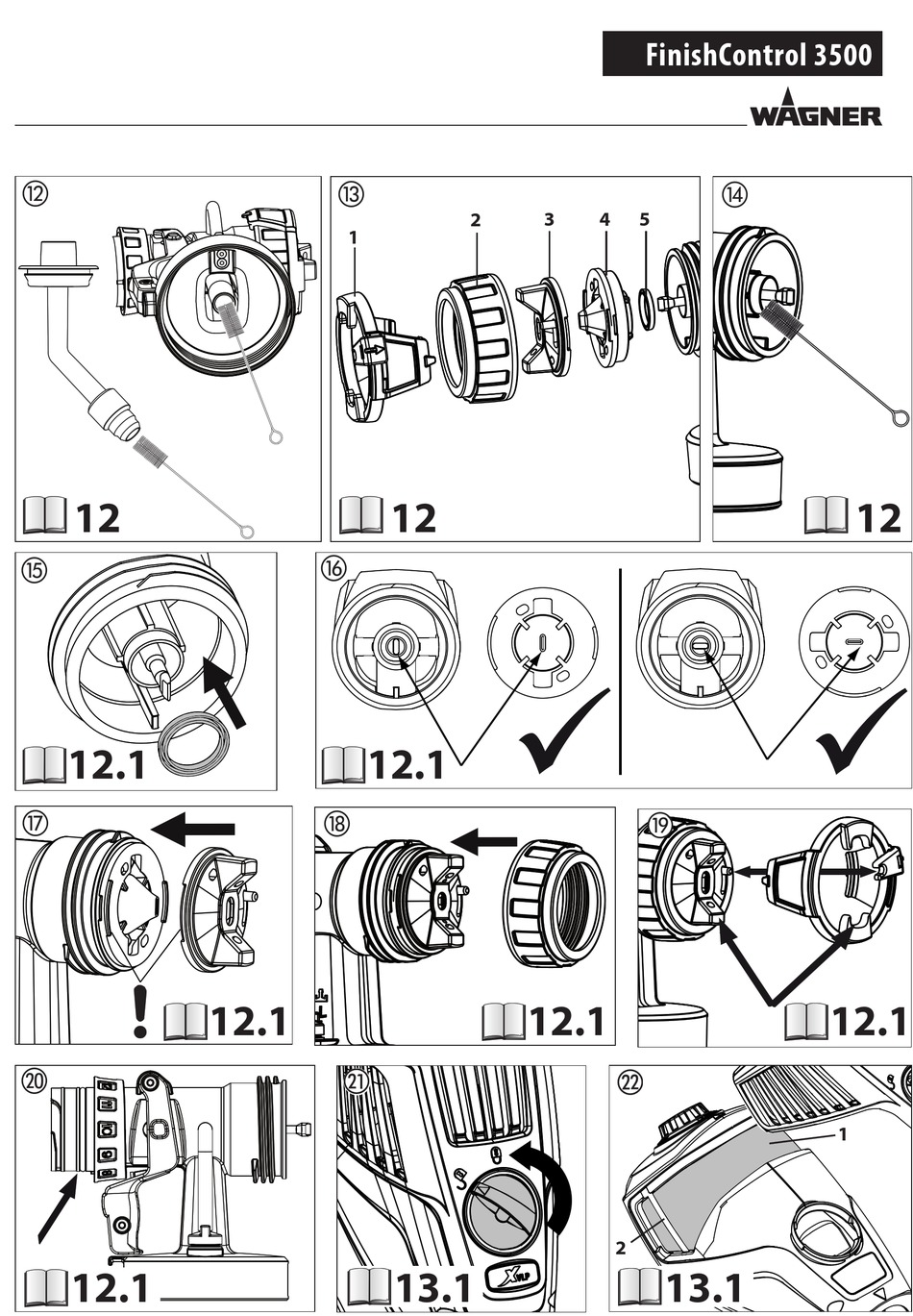 FinishControl 3500

WAGNER

⑫

12

⑬

1 2 3 4 5

12

⑭

12

⑮

12.1

⑯

12.1

⑰

12.1

⑱

12.1

⑲

12.1

⑳

12.1

㉑

XVLP

13.1

㉒

1

2

13.1