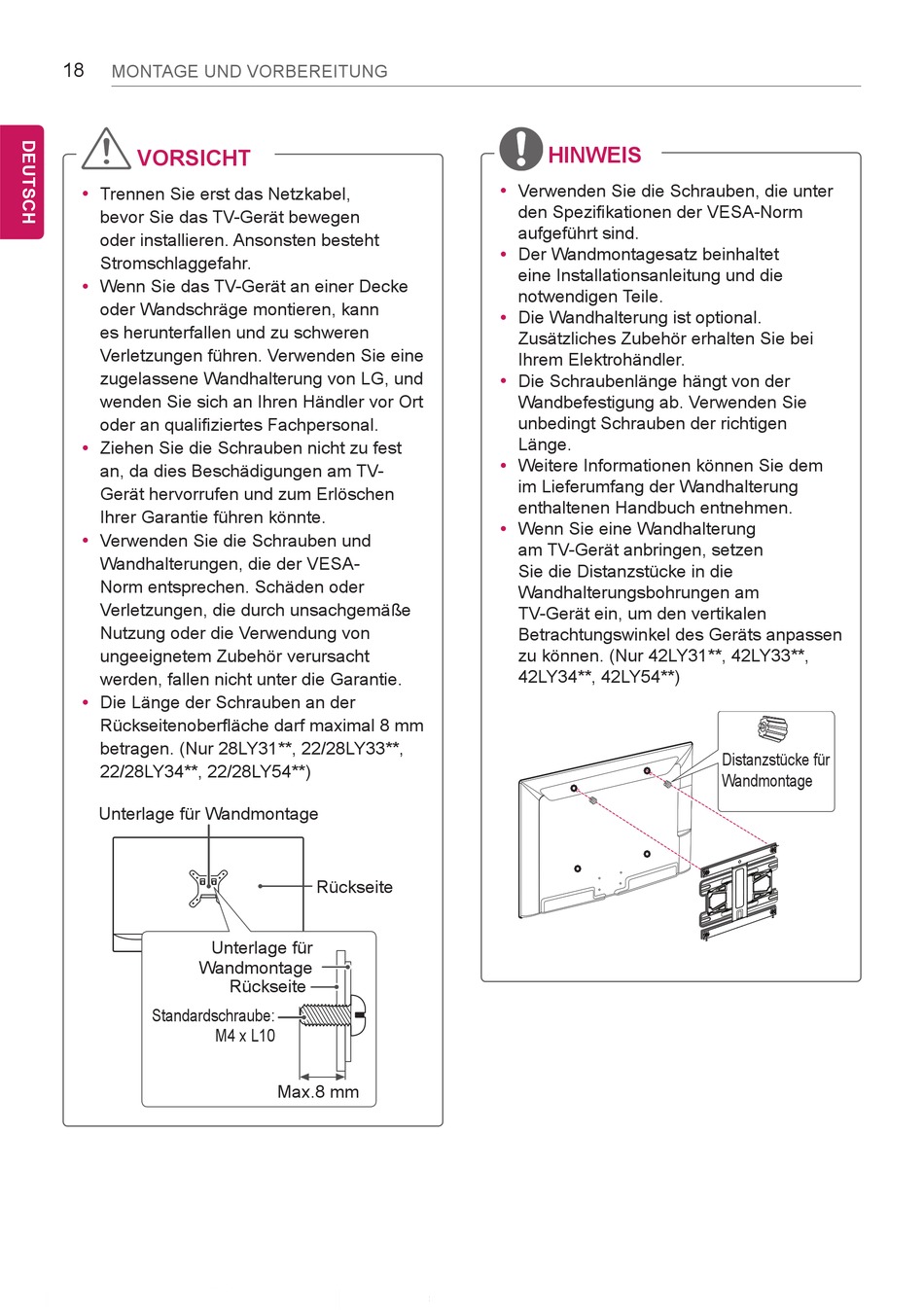 18 MONTAGE UND VORBEREITUNG

DEUTSCH

VORSICHT

• Trennen Sie erst das Netzkabel, bevor Sie das TV-Gerät bewegen oder installieren. Ansonsten besteht Stromschlaggefahr.
• Wenn Sie das TV-Gerät an einer Decke oder Wandschräge montieren, kann es herunterfallen und zu schweren Verletzungen führen. Verwenden Sie eine zugelassene Wandhalterung von LG, und wenden Sie sich an Ihren Händler vor Ort oder an qualifiziertes Fachpersonal.
• Ziehen Sie die Schrauben nicht zu fest an, da dies Beschädigungen am TV-Gerät hervorrufen und zum Erlöschen Ihrer Garantie führen könnte.
• Verwenden Sie die Schrauben und Wandhalterungen, die der VESA-Norm entsprechen. Schäden oder Verletzungen, die durch unsachgemäße Nutzung oder die Verwendung von ungeeignetem Zubehör verursacht werden, fallen nicht unter die Garantie.
• Die Länge der Schrauben an der Rückseitenoberfläche darf maximal 8 mm betragen. (Nur 28LY31**, 22/28LY33**, 22/28LY34**, 22/28LY54**)

Unterlage für Wandmontage
Rückseite
Unterlage für Wandmontage
Rückseite
Standardschraube: M4 x L10
Max.8 mm

HINWEIS

• Verwenden Sie die Schrauben, die unter den Spezifikationen der VESA-Norm aufgeführt sind.
• Der Wandmontagesatz beinhaltet eine Installationsanleitung und die notwendigen Teile.
• Die Wandhalterung ist optional. Zusätzliches Zubehör erhalten Sie bei Ihrem Elektrohändler.
• Die Schraubenlänge hängt von der Wandbefestigung ab. Verwenden Sie unbedingt Schrauben der richtigen Länge.
• Weitere Informationen können Sie dem im Lieferumfang der Wandhalterung enthaltenen Handbuch entnehmen.
• Wenn Sie eine Wandhalterung am TV-Gerät anbringen, setzen Sie die Distanzstücke in die Wandhalterungsbohrungen am TV-Gerät ein, um den vertikalen Betrachtungswinkel des Geräts anpassen zu können. (Nur 42LY31**, 42LY33**, 42LY34**, 42LY54**)

Distanzstücke für Wandmontage