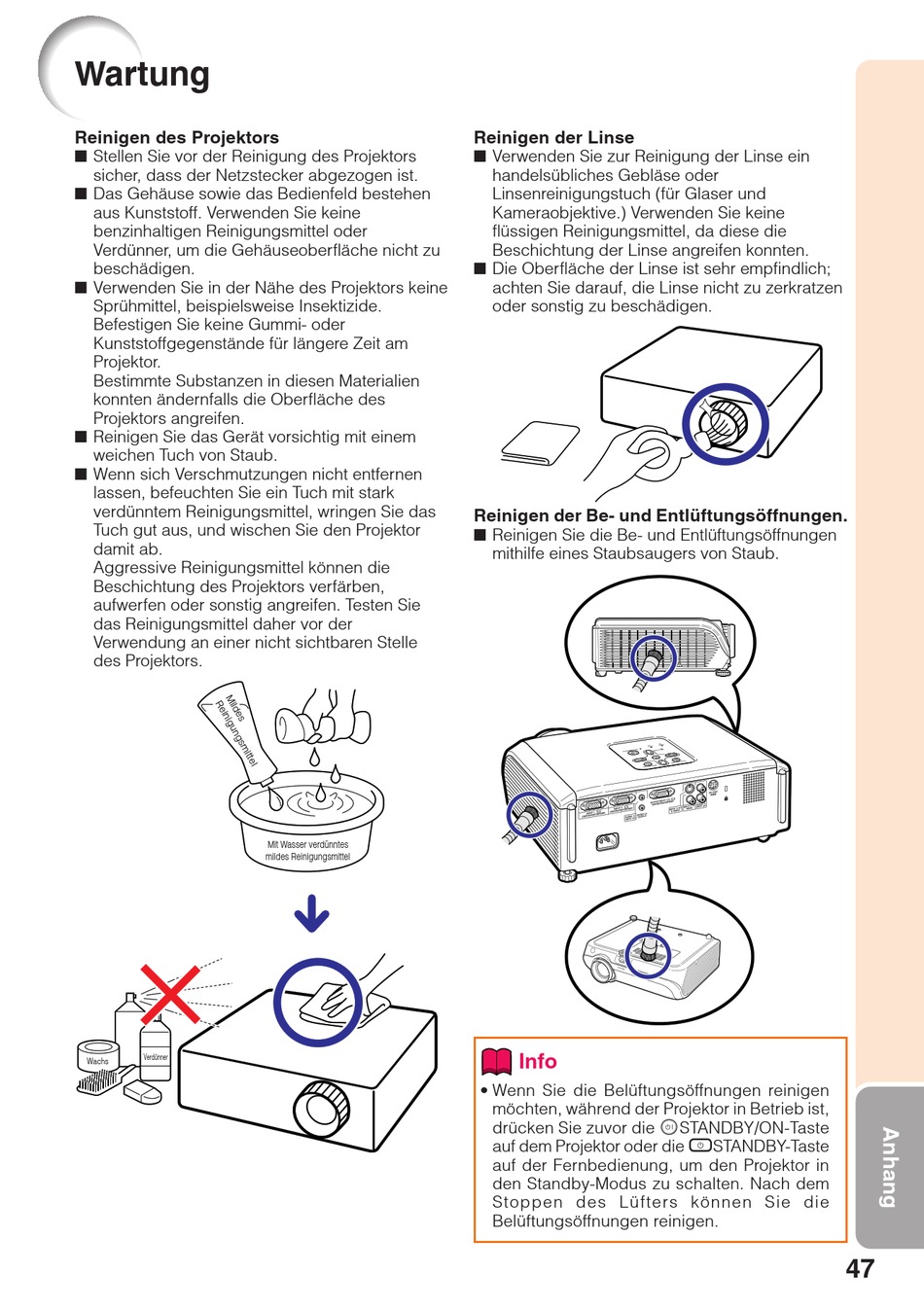 Wartung

Reinigen des Projektors
■ Stellen Sie vor der Reinigung des Projektors sicher, dass der Netzstecker abgezogen ist.
■ Das Gehäuse sowie das Bedienfeld bestehen aus Kunststoff. Verwenden Sie keine benzinhaltigen Reinigungsmittel oder Verdünner, um die Gehäuseoberfläche nicht zu beschädigen.
■ Verwenden Sie in der Nähe des Projektors keine Sprühmittel, beispielsweise Insektizide. Befestigen Sie keine Gummi- oder Kunststoffgegenstände für längere Zeit am Projektor.
Bestimmte Substanzen in diesen Materialien konnten ändernfalls die Oberfläche des Projektors angreifen.
■ Reinigen Sie das Gerät vorsichtig mit einem weichen Tuch von Staub.
■ Wenn sich Verschmutzungen nicht entfernen lassen, befeuchten Sie ein Tuch mit stark verdünntem Reinigungsmittel, wringen Sie das Tuch gut aus, und wischen Sie den Projektor damit ab.
Aggressive Reinigungsmittel können die Beschichtung des Projektors verfärben, aufwerfen oder sonstig angreifen. Testen Sie das Reinigungsmittel daher vor der Verwendung an einer nicht sichtbaren Stelle des Projektors.

Mildes Reinigungsmittel

Mit Wasser verdünntes mildes Reinigungsmittel

Wachs

Verdünner

Reinigen der Linse
■ Verwenden Sie zur Reinigung der Linse ein handelsübliches Gebläse oder Linsenreinigungstuch (für Glaser und Kameraobjektive.) Verwenden Sie keine flüssigen Reinigungsmittel, da diese die Beschichtung der Linse angreifen konnten.
■ Die Oberfläche der Linse ist sehr empfindlich; achten Sie darauf, die Linse nicht zu zerkratzen oder sonstig zu beschädigen.

Reinigen der Be- und Entlüftungsöffnungen.
■ Reinigen Sie die Be- und Entlüftungsöffnungen mithilfe eines Staubsaugers von Staub.

Info
• Wenn Sie die Belüftungsöffnungen reinigen möchten, während der Projektor in Betrieb ist, drücken Sie zuvor die STANDBY/ON-Taste auf dem Projektor oder die STANDBY-Taste auf der Fernbedienung, um den Projektor in den Standby-Modus zu schalten. Nach dem Stoppen des Lüfters können Sie die Belüftungsöffnungen reinigen.

Anhang

47