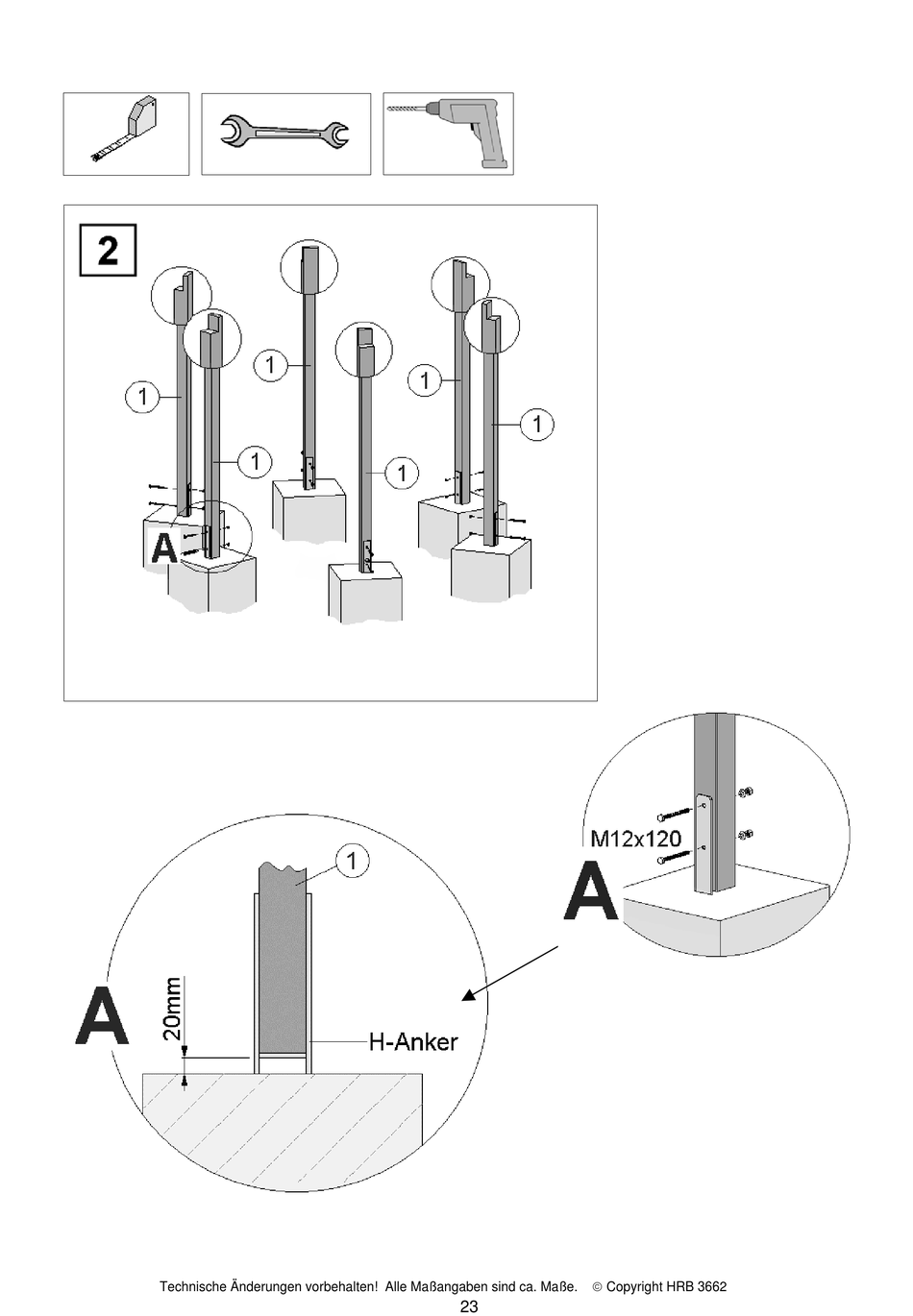 2

1

1

1

1

1

1

A

M12x120

A

1

A

20mm

H-Anker

Technische Änderungen vorbehalten! Alle Maßangaben sind ca. Maße. © Copyright HRB 3662

23