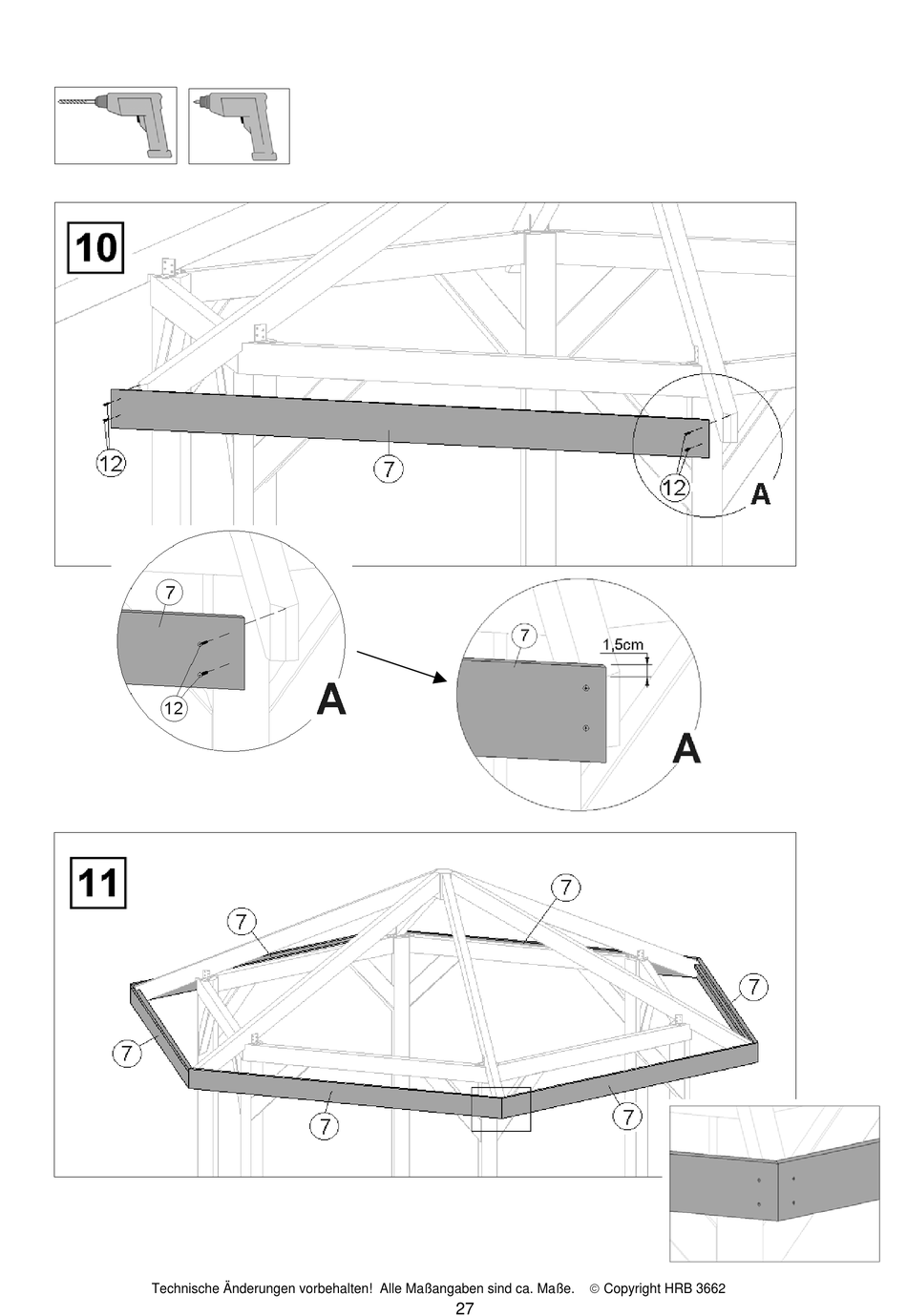 10

12

7

12

A

7

12

A

7

1,5cm

A

11

7

7

7

7

7

7

Technische Änderungen vorbehalten! Alle Maßangaben sind ca. Maße. © Copyright HRB 3662
27