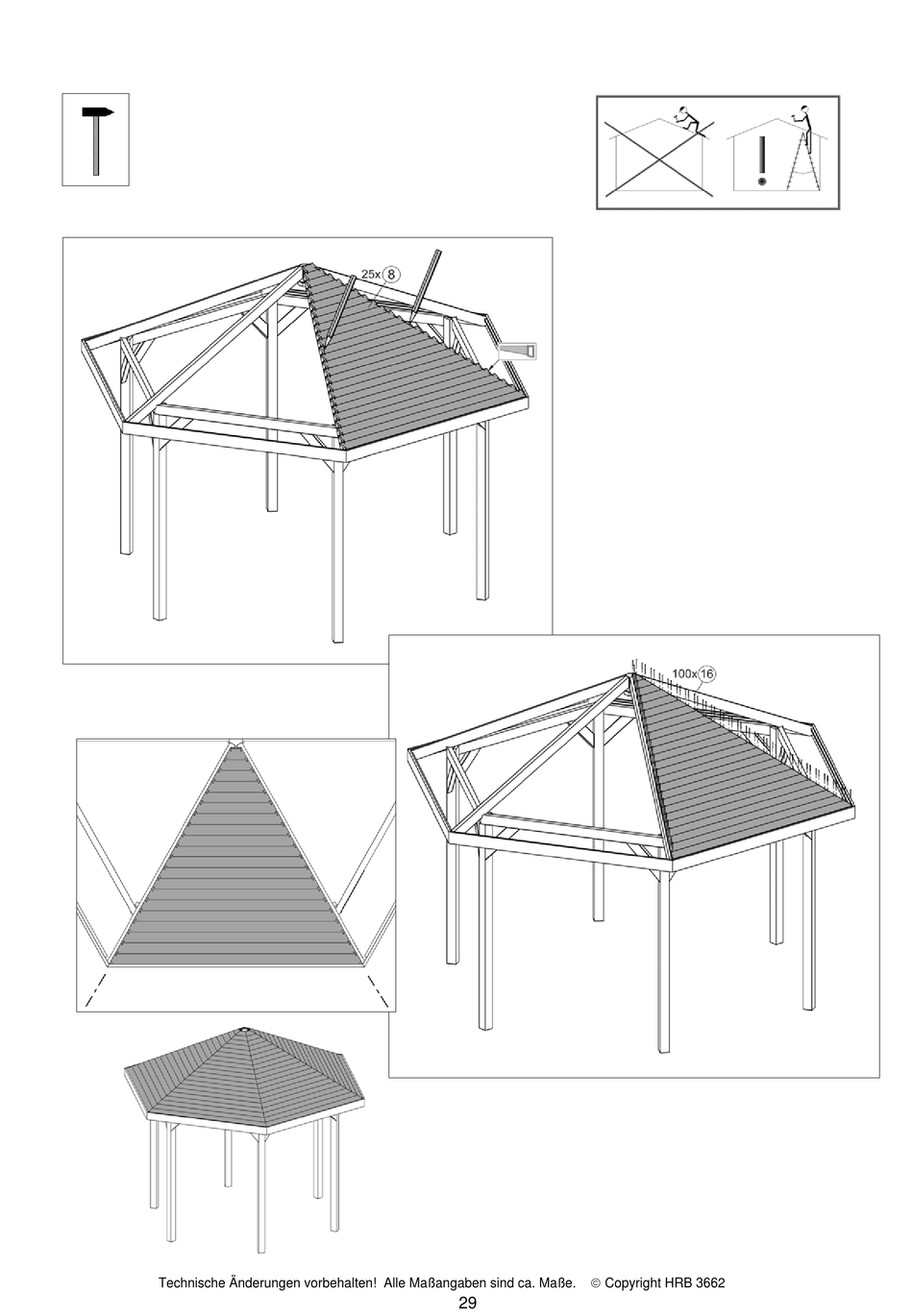 25x 8

100x 16

Technische Änderungen vorbehalten! Alle Maßangaben sind ca. Maße. © Copyright HRB 3662

29