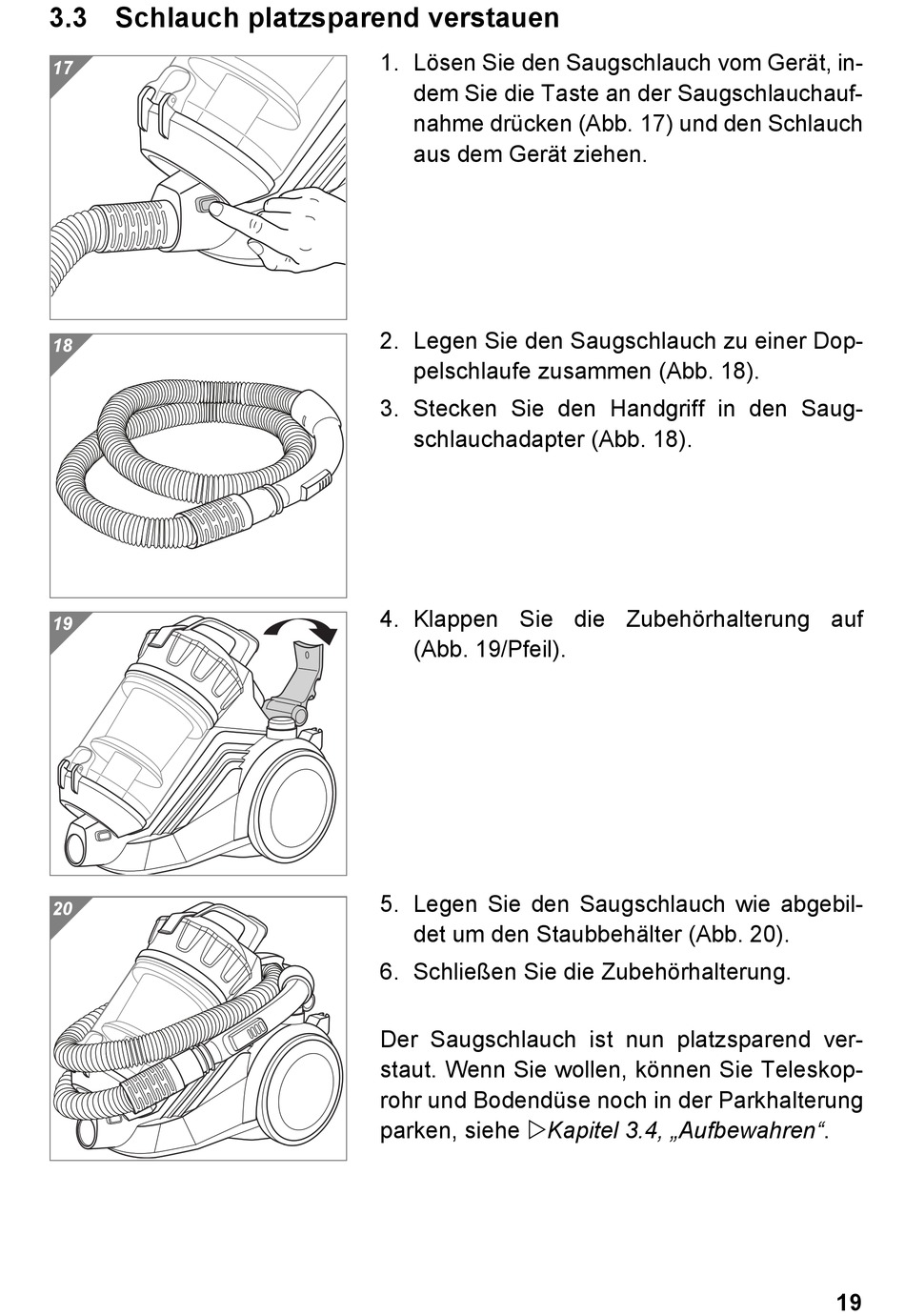 3.3 Schlauch platzsparend verstauen

17

1. Lösen Sie den Saugschlauch vom Gerät, indem Sie die Taste an der Saugschlauchaufnahme drücken (Abb. 17) und den Schlauch aus dem Gerät ziehen.

18

2. Legen Sie den Saugschlauch zu einer Doppelschlaufe zusammen (Abb. 18).
3. Stecken Sie den Handgriff in den Saugschlauchadapter (Abb. 18).

19

4. Klappen Sie die Zubehörhalterung auf (Abb. 19/Pfeil).

20

5. Legen Sie den Saugschlauch wie abgebildet um den Staubbehälter (Abb. 20).
6. Schließen Sie die Zubehörhalterung.

Der Saugschlauch ist nun platzsparend verstaut. Wenn Sie wollen, können Sie Teleskoprohr und Bodendüse noch in der Parkhalterung parken, siehe ▷Kapitel 3.4, „Aufbewahren“.

19