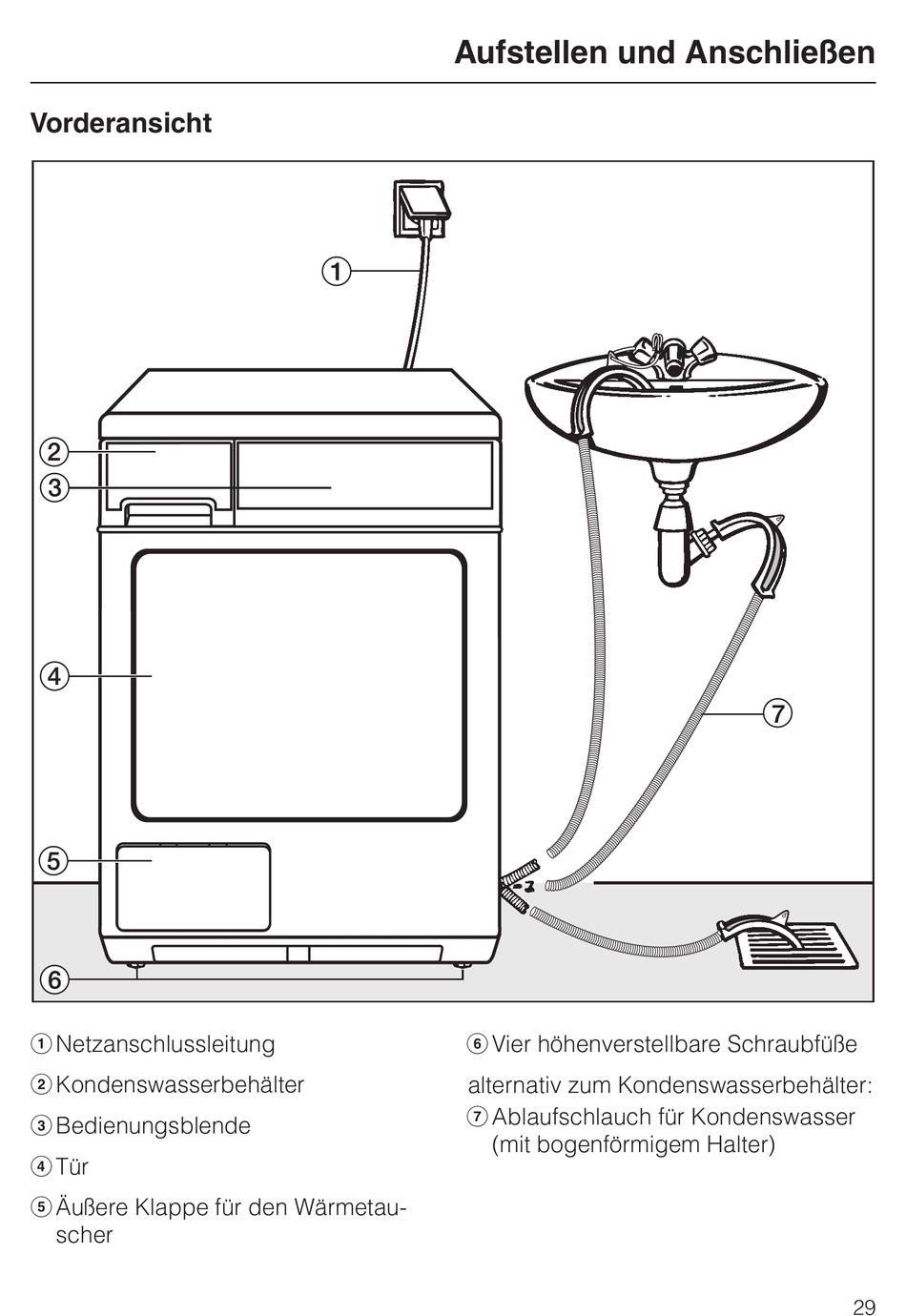 Aufstellen und Anschließen

Vorderansicht

①
②
③
④
⑤
⑥
⑦

① Netzanschlussleitung

② Kondenswasserbehälter

③ Bedienungsblende

④ Tür

⑤ Äußere Klappe für den Wärmetauscher

⑥ Vier höhenverstellbare Schraubfüße

alternativ zum Kondenswasserbehälter:
⑦ Ablaufschlauch für Kondenswasser (mit bogenförmigem Halter)

29