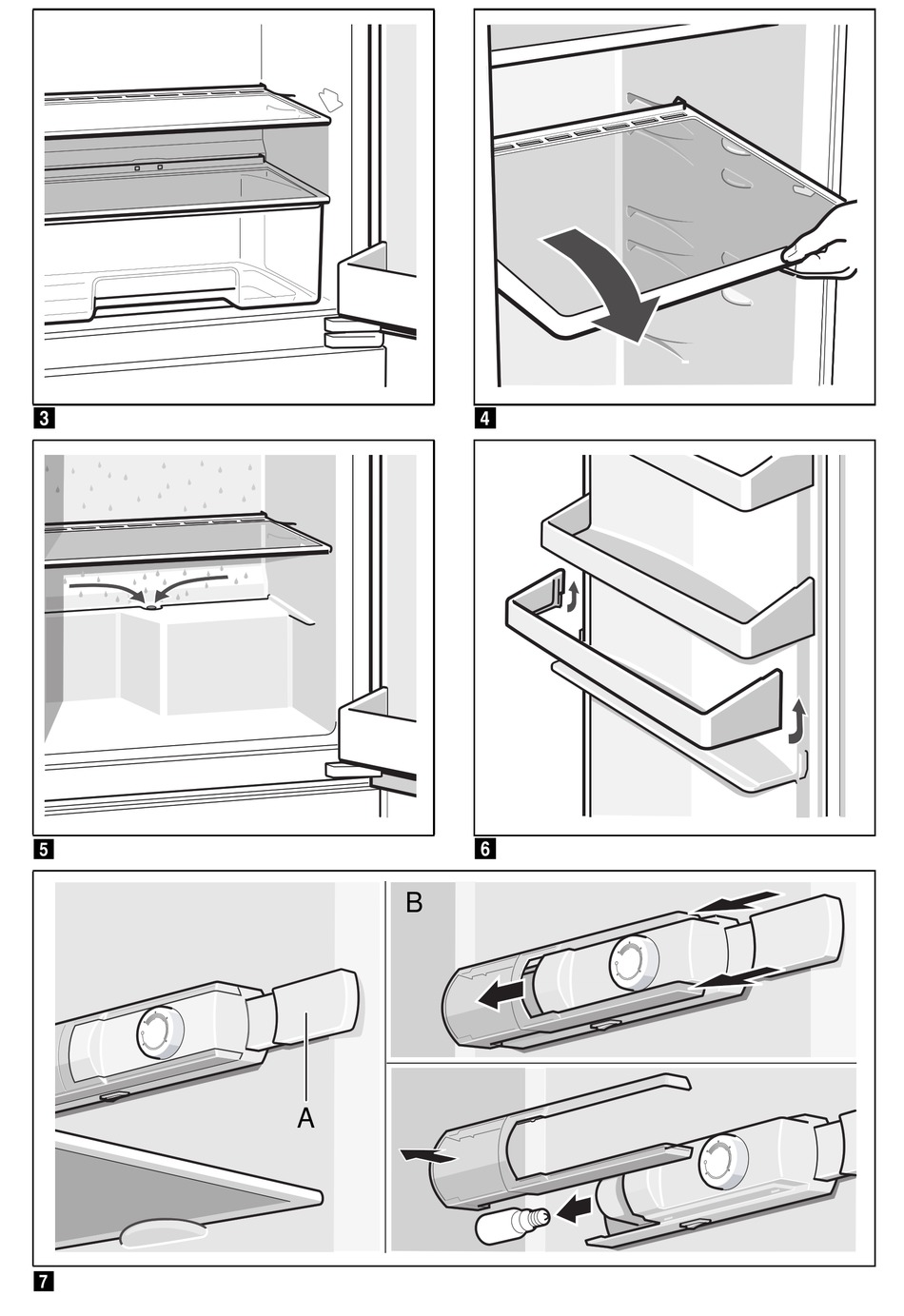 3

4

5

6

A

B

7