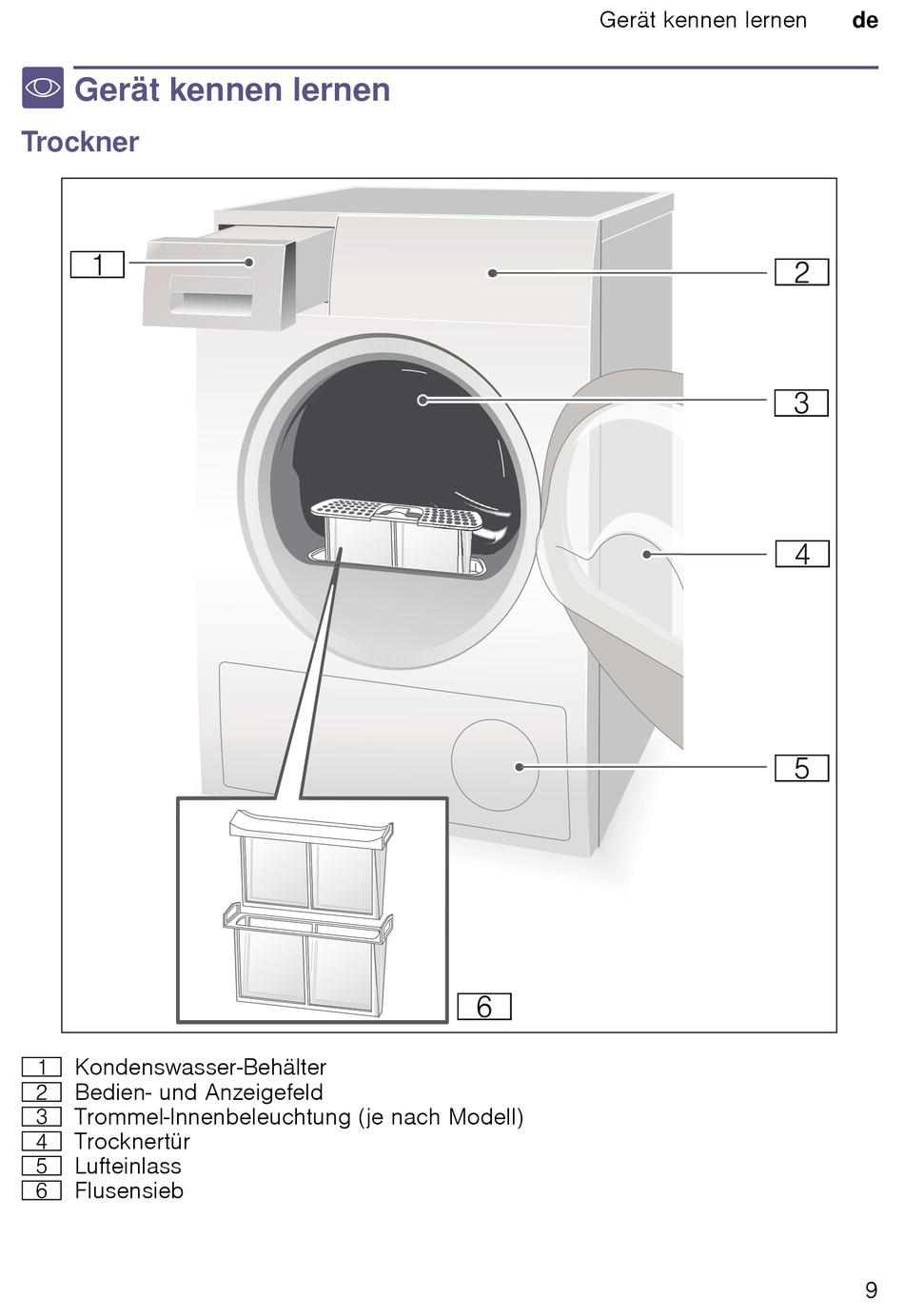 Gerät kennen lernen de

Gerät kennen lernen

Trockner

1
2
3
4
5
6

1 Kondenswasser-Behälter
2 Bedien- und Anzeigefeld
3 Trommel-Innenbeleuchtung (je nach Modell)
4 Trocknertür
5 Lufteinlass
6 Flusensieb

9