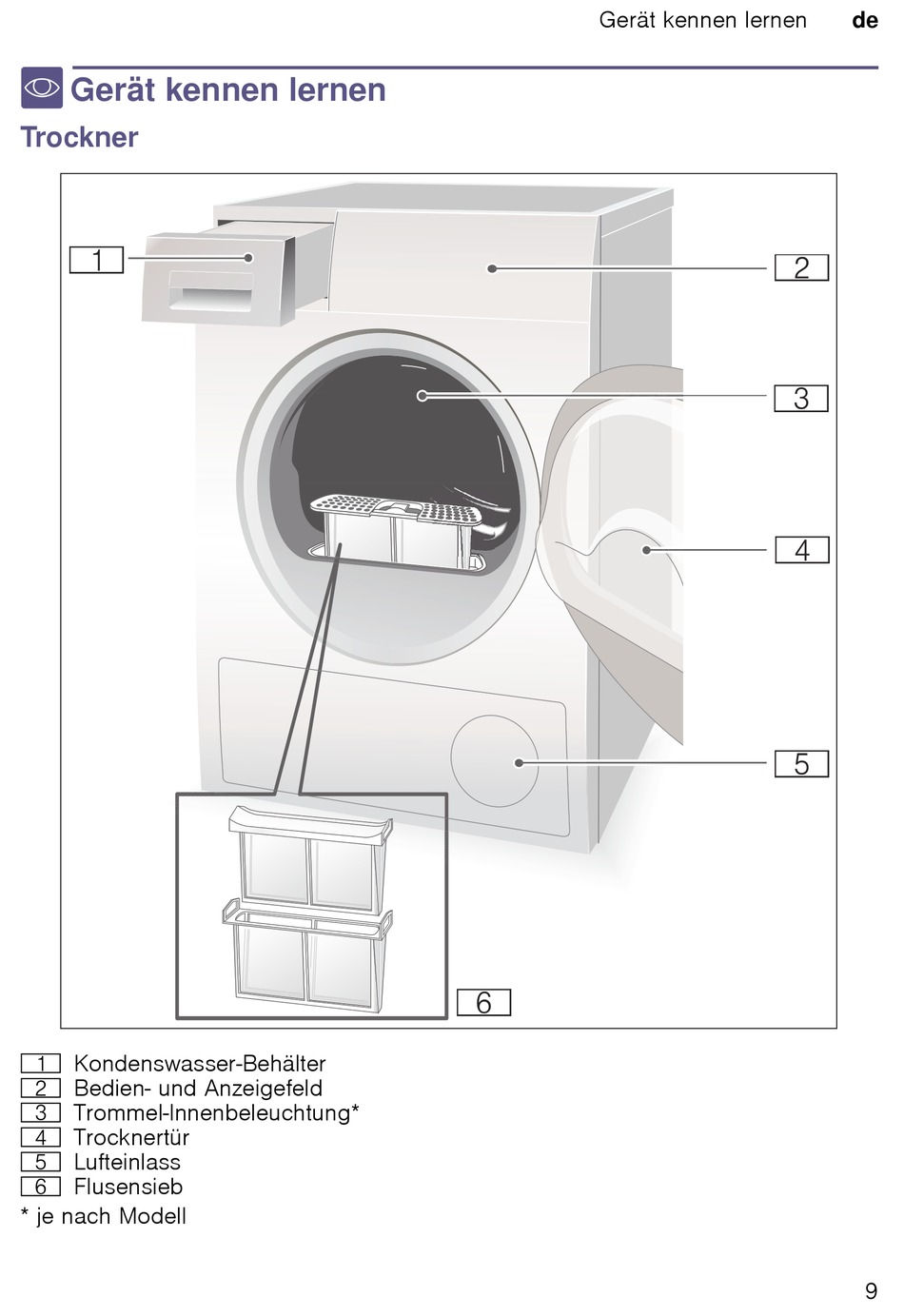 Gerät kennen lernen de

Gerät kennen lernen

Trockner

1
2
3
4
5
6

1 Kondenswasser-Behälter
2 Bedien- und Anzeigefeld
3 Trommel-Innenbeleuchtung*
4 Trocknertür
5 Lufteinlass
6 Flusensieb
* je nach Modell

9