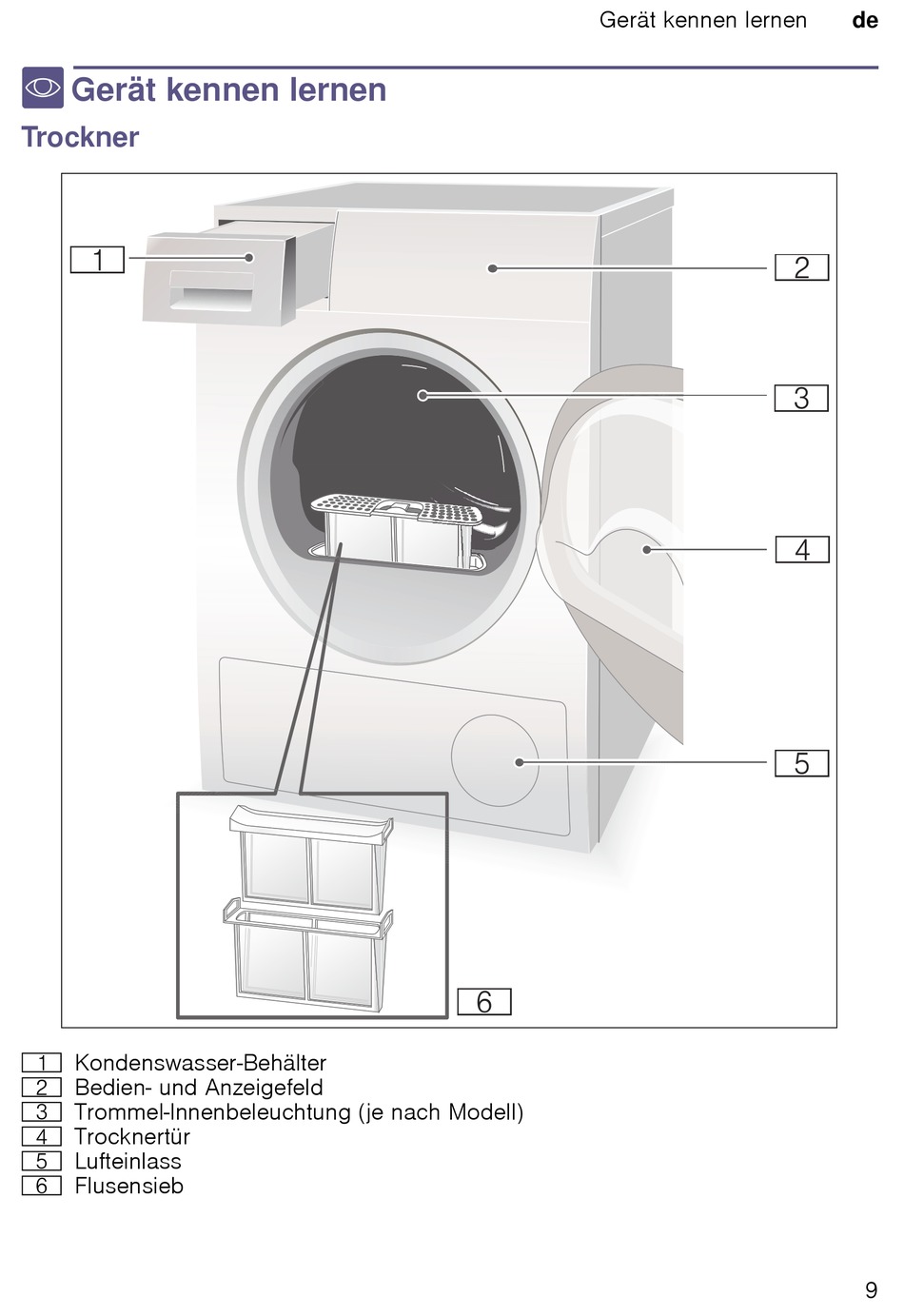 Gerät kennen lernen de

Gerät kennen lernen

Trockner

1

2

3

4

5

6

1 Kondenswasser-Behälter
2 Bedien- und Anzeigefeld
3 Trommel-Innenbeleuchtung (je nach Modell)
4 Trocknertür
5 Lufteinlass
6 Flusensieb

9