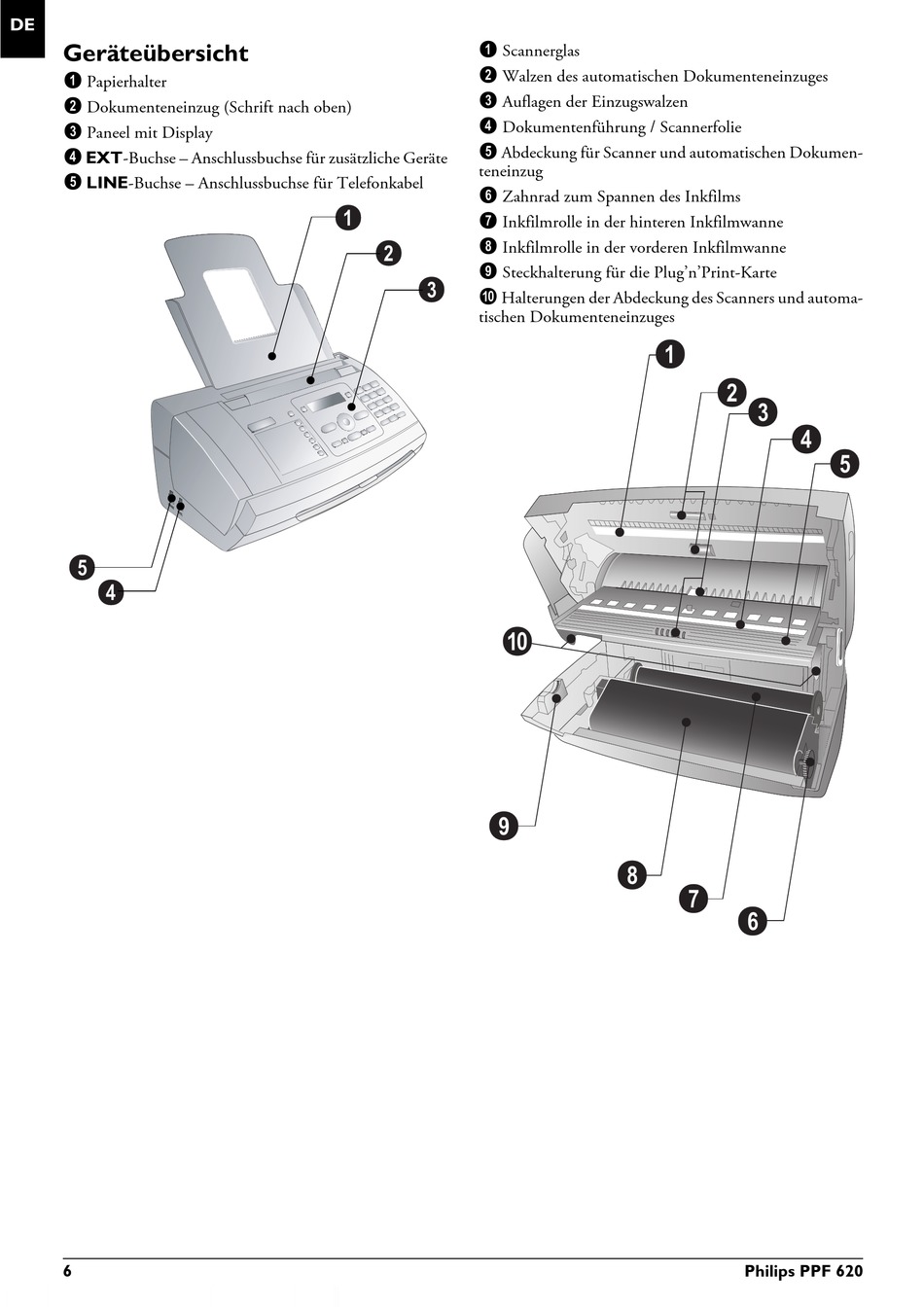 DE

Geräteübersicht

1 Papierhalter
2 Dokumenteneinzug (Schrift nach oben)
3 Paneel mit Display
4 EXT-Buchse – Anschlussbuchse für zusätzliche Geräte
5 LINE-Buchse – Anschlussbuchse für Telefonkabel

1
2
3
5
4

1 Scannerglas
2 Walzen des automatischen Dokumenteneinzuges
3 Auflagen der Einzugswalzen
4 Dokumentenführung / Scannerfolie
5 Abdeckung für Scanner und automatischen Dokumenteneinzug
6 Zahnrad zum Spannen des Inkfilms
7 Inkfilmrolle in der hinteren Inkfilmwanne
8 Inkfilmrolle in der vorderen Inkfilmwanne
9 Steckhalterung für die Plug'n'Print-Karte
10 Halterungen der Abdeckung des Scanners und automatischen Dokumenteneinzuges

1
2
3
4
5
10
9
8
7
6

6 Philips PPF 620