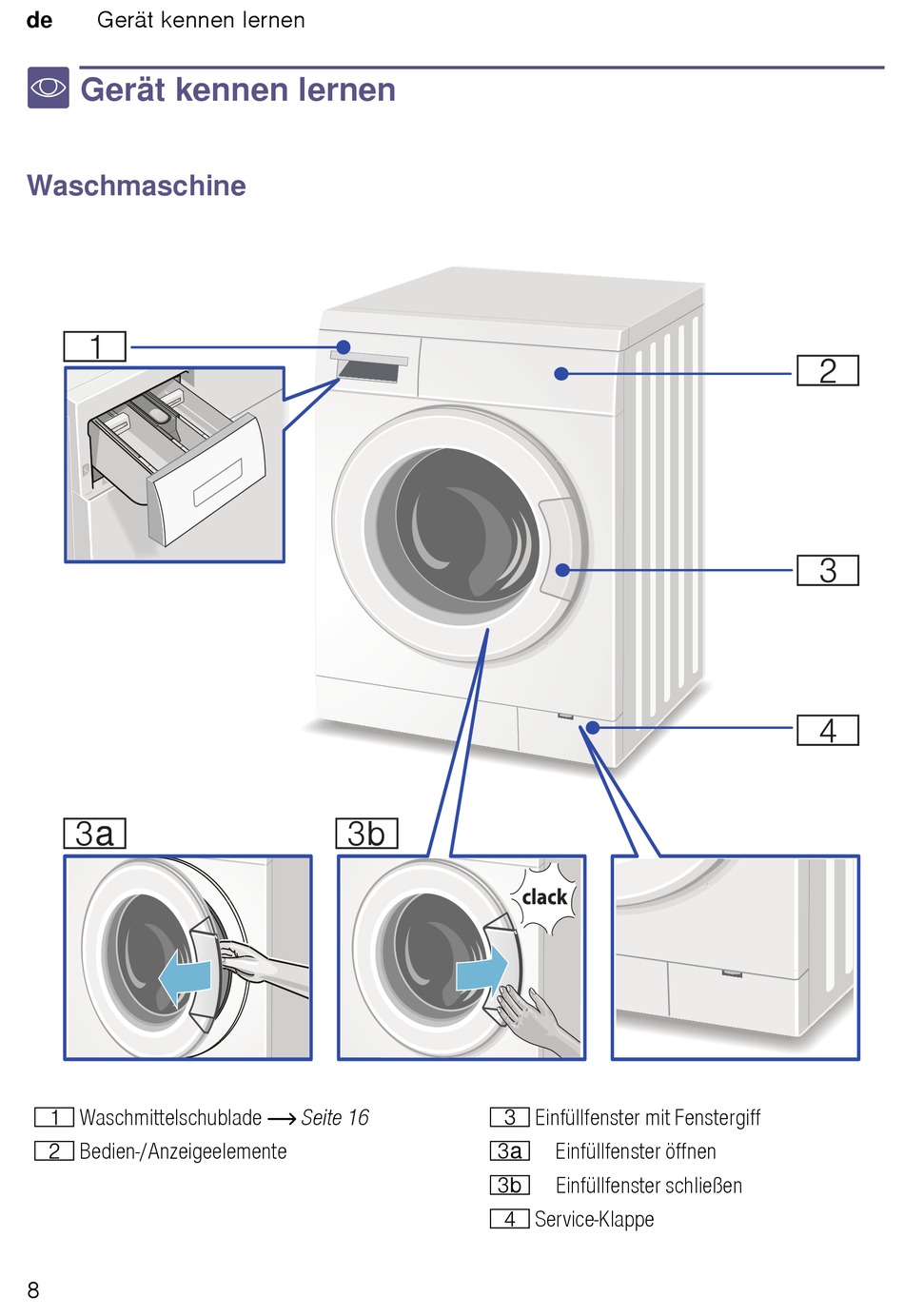 de Gerät kennen lernen

Gerät kennen lernen

Waschmaschine

1

2

3

4

3a

3b

clack

1 Waschmittelschublade → Seite 16
2 Bedien-/Anzeigeelemente

3 Einfüllfenster mit Fenstergiff
3a Einfüllfenster öffnen
3b Einfüllfenster schließen
4 Service-Klappe

8