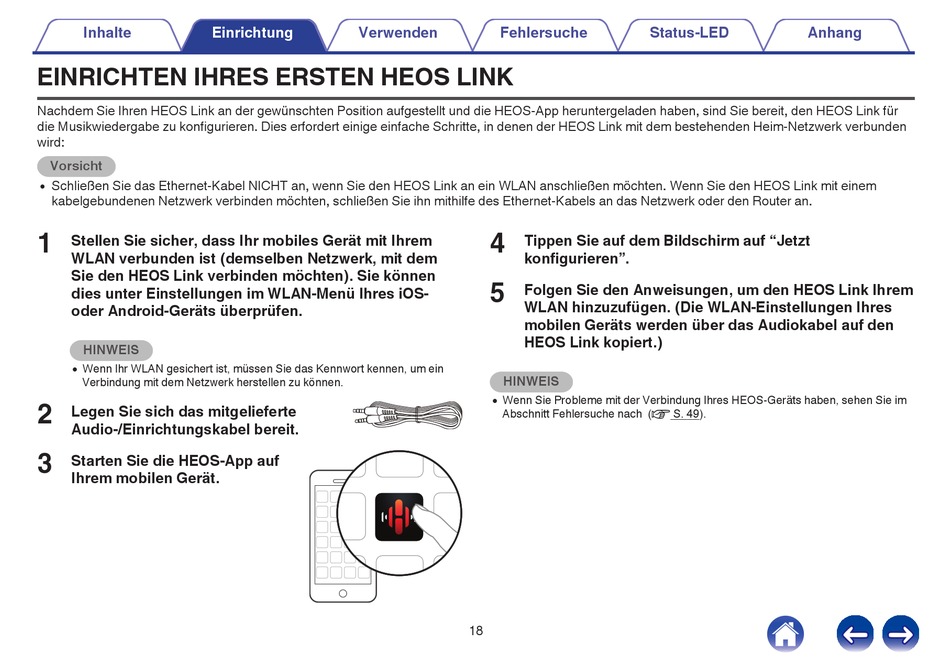 Inhalte Einrichtung Verwenden Fehlersuche Status-LED Anhang

EINRICHTEN IHRES ERSTEN HEOS LINK

Nachdem Sie Ihren HEOS Link an der gewünschten Position aufgestellt und die HEOS-App heruntergeladen haben, sind Sie bereit, den HEOS Link für die Musikwiedergabe zu konfigurieren. Dies erfordert einige einfache Schritte, in denen der HEOS Link mit dem bestehenden Heim-Netzwerk verbunden wird:

Vorsicht

• Schließen Sie das Ethernet-Kabel NICHT an, wenn Sie den HEOS Link an ein WLAN anschließen möchten. Wenn Sie den HEOS Link mit einem kabelgebundenen Netzwerk verbinden möchten, schließen Sie ihn mithilfe des Ethernet-Kabels an das Netzwerk oder den Router an.

1 Stellen Sie sicher, dass Ihr mobiles Gerät mit Ihrem WLAN verbunden ist (demselben Netzwerk, mit dem Sie den HEOS Link verbinden möchten). Sie können dies unter Einstellungen im WLAN-Menü Ihres iOS- oder Android-Geräts überprüfen.

HINWEIS

• Wenn Ihr WLAN gesichert ist, müssen Sie das Kennwort kennen, um ein Verbindung mit dem Netzwerk herstellen zu können.

2 Legen Sie sich das mitgelieferte Audio-/Einrichtungskabel bereit.

3 Starten Sie die HEOS-App auf Ihrem mobilen Gerät.

4 Tippen Sie auf dem Bildschirm auf “Jetzt konfigurieren”.

5 Folgen Sie den Anweisungen, um den HEOS Link Ihrem WLAN hinzuzufügen. (Die WLAN-Einstellungen Ihres mobilen Geräts werden über das Audiokabel auf den HEOS Link kopiert.)

HINWEIS

• Wenn Sie Probleme mit der Verbindung Ihres HEOS-Geräts haben, sehen Sie im Abschnitt Fehlersuche nach (☞ S. 49).

18