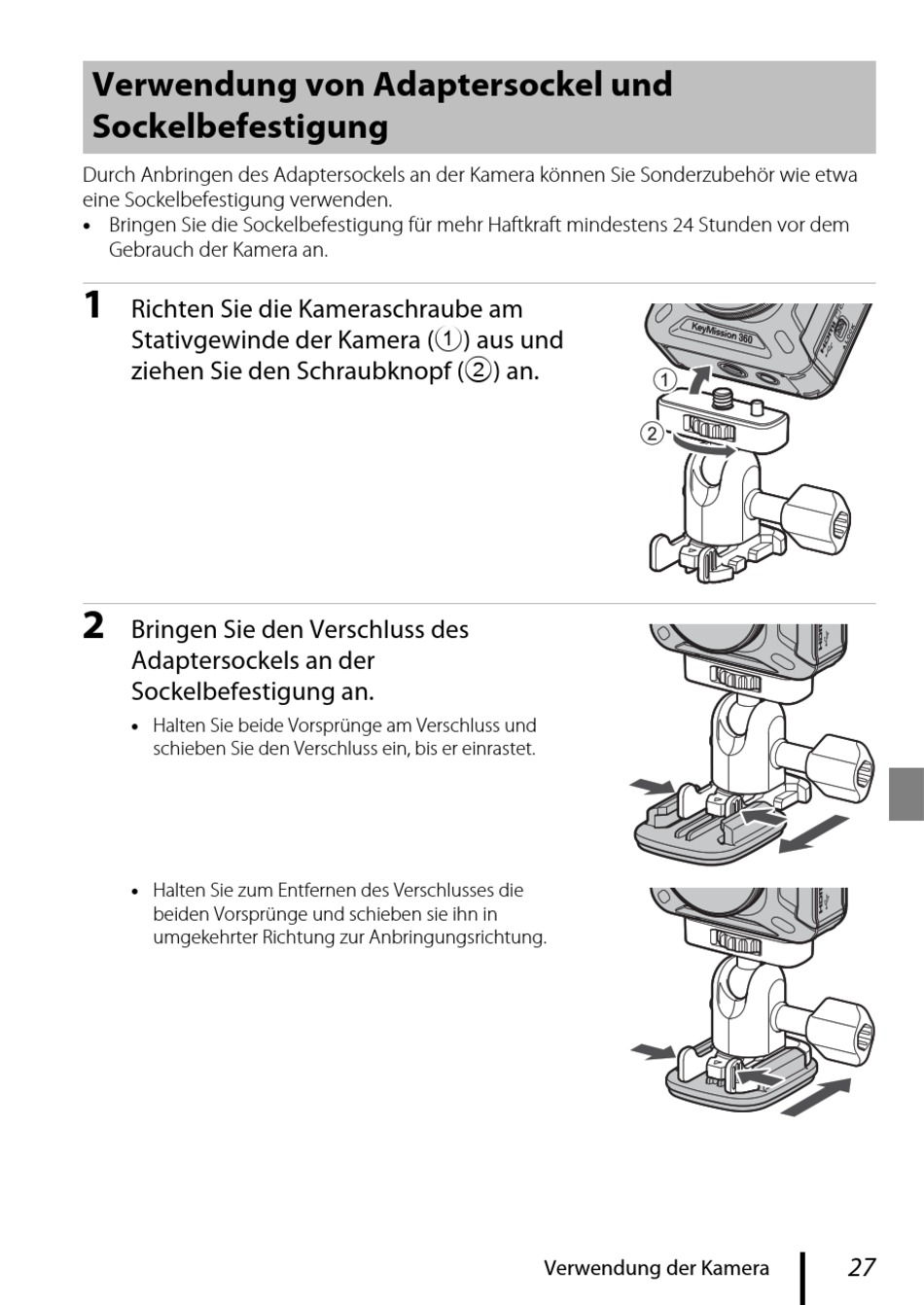 Verwendung von Adaptersockel und Sockelbefestigung

Durch Anbringen des Adaptersockels an der Kamera können Sie Sonderzubehör wie etwa eine Sockelbefestigung verwenden.

• Bringen Sie die Sockelbefestigung für mehr Haftkraft mindestens 24 Stunden vor dem Gebrauch der Kamera an.

1 Richten Sie die Kameraschraube am Stativgewinde der Kamera (①) aus und ziehen Sie den Schraubknopf (②) an.

KeyMission 360

①

②

2 Bringen Sie den Verschluss des Adaptersockels an der Sockelbefestigung an.

• Halten Sie beide Vorsprünge am Verschluss und schieben Sie den Verschluss ein, bis er einrastet.

• Halten Sie zum Entfernen des Verschlusses die beiden Vorsprünge und schieben sie ihn in umgekehrter Richtung zur Anbringungsrichtung.

Verwendung der Kamera 27