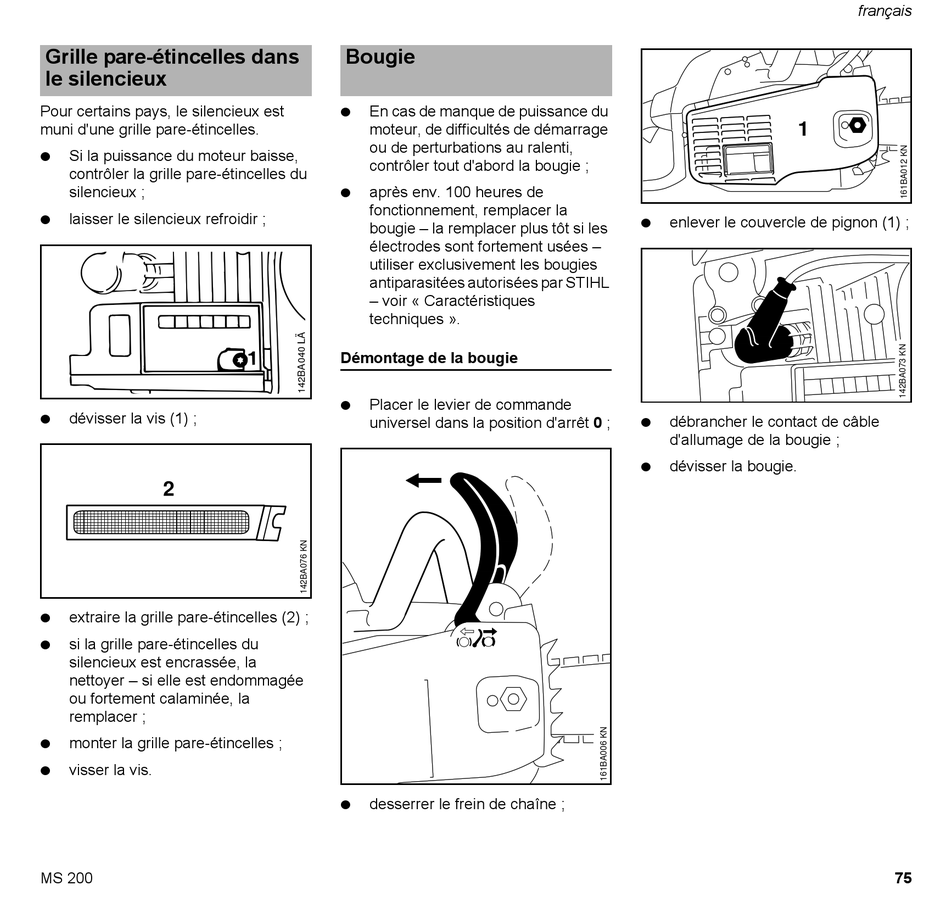 français

Grille pare-étincelles dans le silencieux

Pour certains pays, le silencieux est muni d'une grille pare-étincelles.

● Si la puissance du moteur baisse, contrôler la grille pare-étincelles du silencieux ;

● laisser le silencieux refroidir ;

1

142BA040 LÄ

● dévisser la vis (1) ;

2

142BA076 KN

● extraire la grille pare-étincelles (2) ;

● si la grille pare-étincelles du silencieux est encrassée, la nettoyer – si elle est endommagée ou fortement calaminée, la remplacer ;

● monter la grille pare-étincelles ;

● visser la vis.

Bougie

● En cas de manque de puissance du moteur, de difficultés de démarrage ou de perturbations au ralenti, contrôler tout d'abord la bougie ;

● après env. 100 heures de fonctionnement, remplacer la bougie – la remplacer plus tôt si les électrodes sont fortement usées – utiliser exclusivement les bougies antiparasitées autorisées par STIHL – voir « Caractéristiques techniques ».

Démontage de la bougie

● Placer le levier de commande universel dans la position d'arrêt **0** ;

161BA006 KN

● desserrer le frein de chaîne ;

1

161BA012 KN

● enlever le couvercle de pignon (1) ;

142BA073 KN

● débrancher le contact de câble d'allumage de la bougie ;

● dévisser la bougie.

MS 200

75