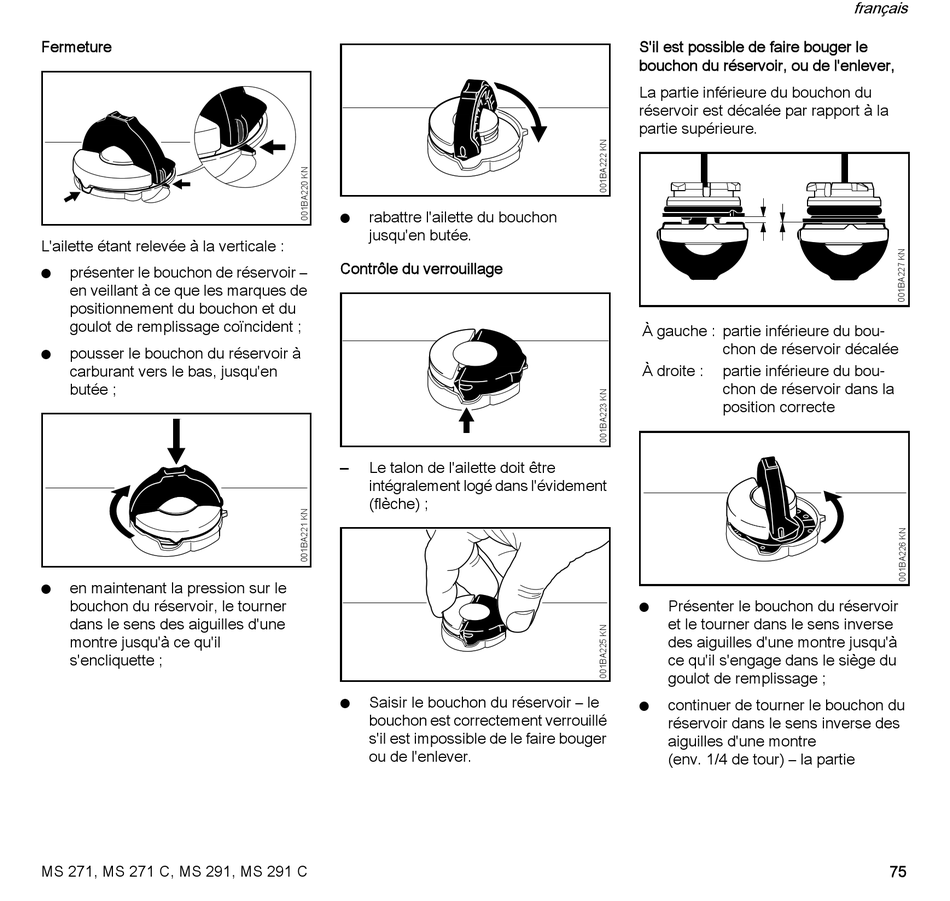 français

Fermeture

001BA220 KN

L'ailette étant relevée à la verticale :

● présenter le bouchon de réservoir – en veillant à ce que les marques de positionnement du bouchon et du goulot de remplissage coïncident ;

● pousser le bouchon du réservoir à carburant vers le bas, jusqu'en butée ;

001BA221 KN

● en maintenant la pression sur le bouchon du réservoir, le tourner dans le sens des aiguilles d'une montre jusqu'à ce qu'il s'encliquette ;

001BA222 KN

● rabattre l'ailette du bouchon jusqu'en butée.

Contrôle du verrouillage

001BA223 KN

– Le talon de l'ailette doit être intégralement logé dans l'évidement (flèche) ;

001BA225 KN

● Saisir le bouchon du réservoir – le bouchon est correctement verrouillé s'il est impossible de le faire bouger ou de l'enlever.

S'il est possible de faire bouger le bouchon du réservoir, ou de l'enlever,

La partie inférieure du bouchon du réservoir est décalée par rapport à la partie supérieure.

001BA227 KN

À gauche : partie inférieure du bouchon de réservoir décalée
À droite : partie inférieure du bouchon de réservoir dans la position correcte

001BA226 KN

● Présenter le bouchon du réservoir et le tourner dans le sens inverse des aiguilles d'une montre jusqu'à ce qu'il s'engage dans le siège du goulot de remplissage ;

● continuer de tourner le bouchon du réservoir dans le sens inverse des aiguilles d'une montre (env. 1/4 de tour) – la partie

MS 271, MS 271 C, MS 291, MS 291 C

75