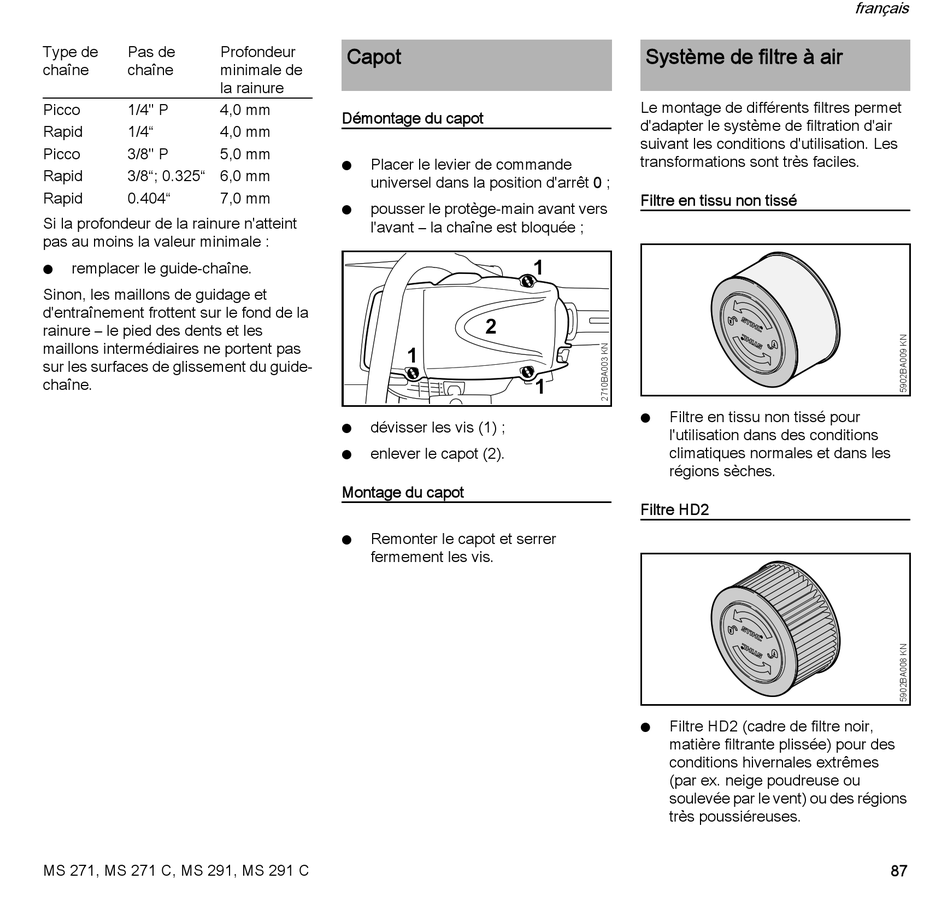 français

| Type de chaîne | Pas de chaîne | Profondeur minimale de la rainure |
|---|---|---|
| Picco | 1/4" P | 4,0 mm |
| Rapid | 1/4“ | 4,0 mm |
| Picco | 3/8" P | 5,0 mm |
| Rapid | 3/8“; 0.325“ | 6,0 mm |
| Rapid | 0.404“ | 7,0 mm |

Si la profondeur de la rainure n'atteint pas au moins la valeur minimale :

● remplacer le guide-chaîne.

Sinon, les maillons de guidage et d'entraînement frottent sur le fond de la rainure – le pied des dents et les maillons intermédiaires ne portent pas sur les surfaces de glissement du guide-chaîne.

Capot

Démontage du capot

● Placer le levier de commande universel dans la position d'arrêt 0 ;

● pousser le protège-main avant vers l'avant – la chaîne est bloquée ;

1
2
1
1
2710BA003 KN

● dévisser les vis (1) ;

● enlever le capot (2).

Montage du capot

● Remonter le capot et serrer fermement les vis.

Système de filtre à air

Le montage de différents filtres permet d'adapter le système de filtration d'air suivant les conditions d'utilisation. Les transformations sont très faciles.

Filtre en tissu non tissé

5902BA009 KN

● Filtre en tissu non tissé pour l'utilisation dans des conditions climatiques normales et dans les régions sèches.

Filtre HD2

5902BA008 KN

● Filtre HD2 (cadre de filtre noir, matière filtrante plissée) pour des conditions hivernales extrêmes (par ex. neige poudreuse ou soulevée par le vent) ou des régions très poussiéreuses.

MS 271, MS 271 C, MS 291, MS 291 C

87