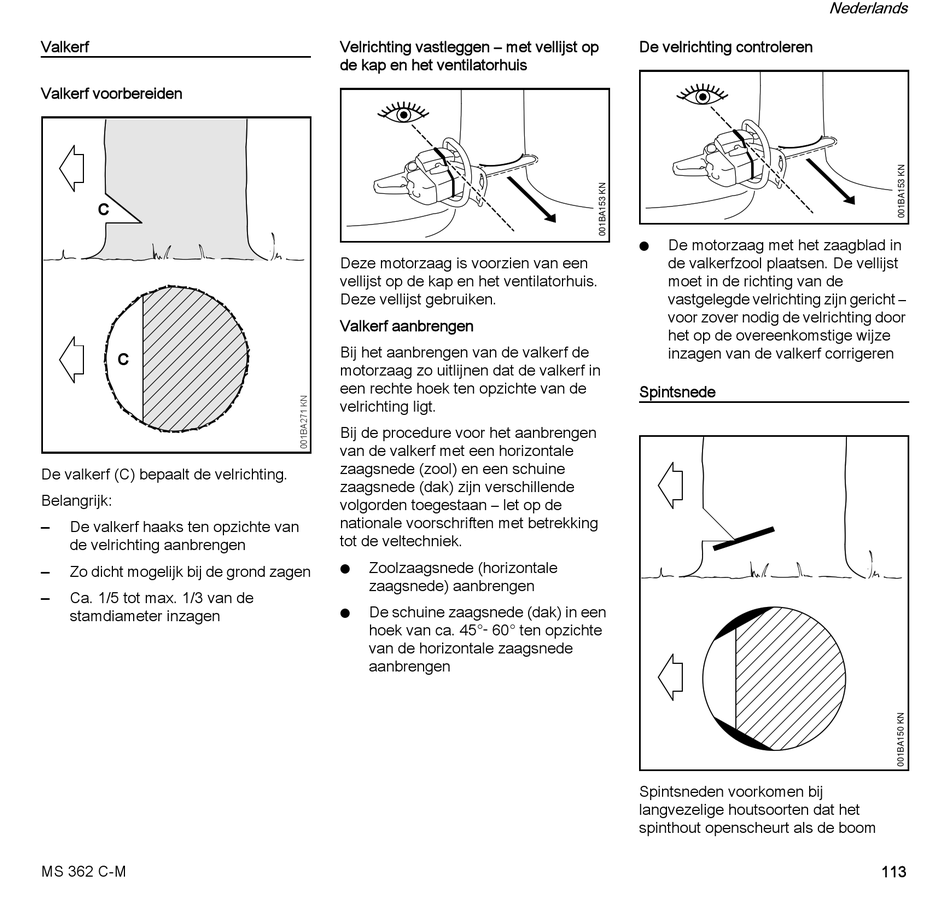 Nederlands

Valkerf

Valkerf voorbereiden

C

C

001BA271 KN

De valkerf (C) bepaalt de velrichting.

Belangrijk:

– De valkerf haaks ten opzichte van de velrichting aanbrengen

– Zo dicht mogelijk bij de grond zagen

– Ca. 1/5 tot max. 1/3 van de stamdiameter inzagen

Velrichting vastleggen – met vellijst op de kap en het ventilatorhuis

001BA153 KN

Deze motorzaag is voorzien van een vellijst op de kap en het ventilatorhuis. Deze vellijst gebruiken.

Valkerf aanbrengen

Bij het aanbrengen van de valkerf de motorzaag zo uitlijnen dat de valkerf in een rechte hoek ten opzichte van de velrichting ligt.

Bij de procedure voor het aanbrengen van de valkerf met een horizontale zaagsnede (zool) en een schuine zaagsnede (dak) zijn verschillende volgorden toegestaan – let op de nationale voorschriften met betrekking tot de veltechniek.

● Zoolzaagsnede (horizontale zaagsnede) aanbrengen

● De schuine zaagsnede (dak) in een hoek van ca. 45°- 60° ten opzichte van de horizontale zaagsnede aanbrengen

De velrichting controleren

001BA153 KN

● De motorzaag met het zaagblad in de valkerfzool plaatsen. De vellijst moet in de richting van de vastgelegde velrichting zijn gericht – voor zover nodig de velrichting door het op de overeenkomstige wijze inzagen van de valkerf corrigeren

Spintsnede

001BA150 KN

Spintsneden voorkomen bij langvezelige houtsoorten dat het spinthout openscheurt als de boom

MS 362 C-M

113