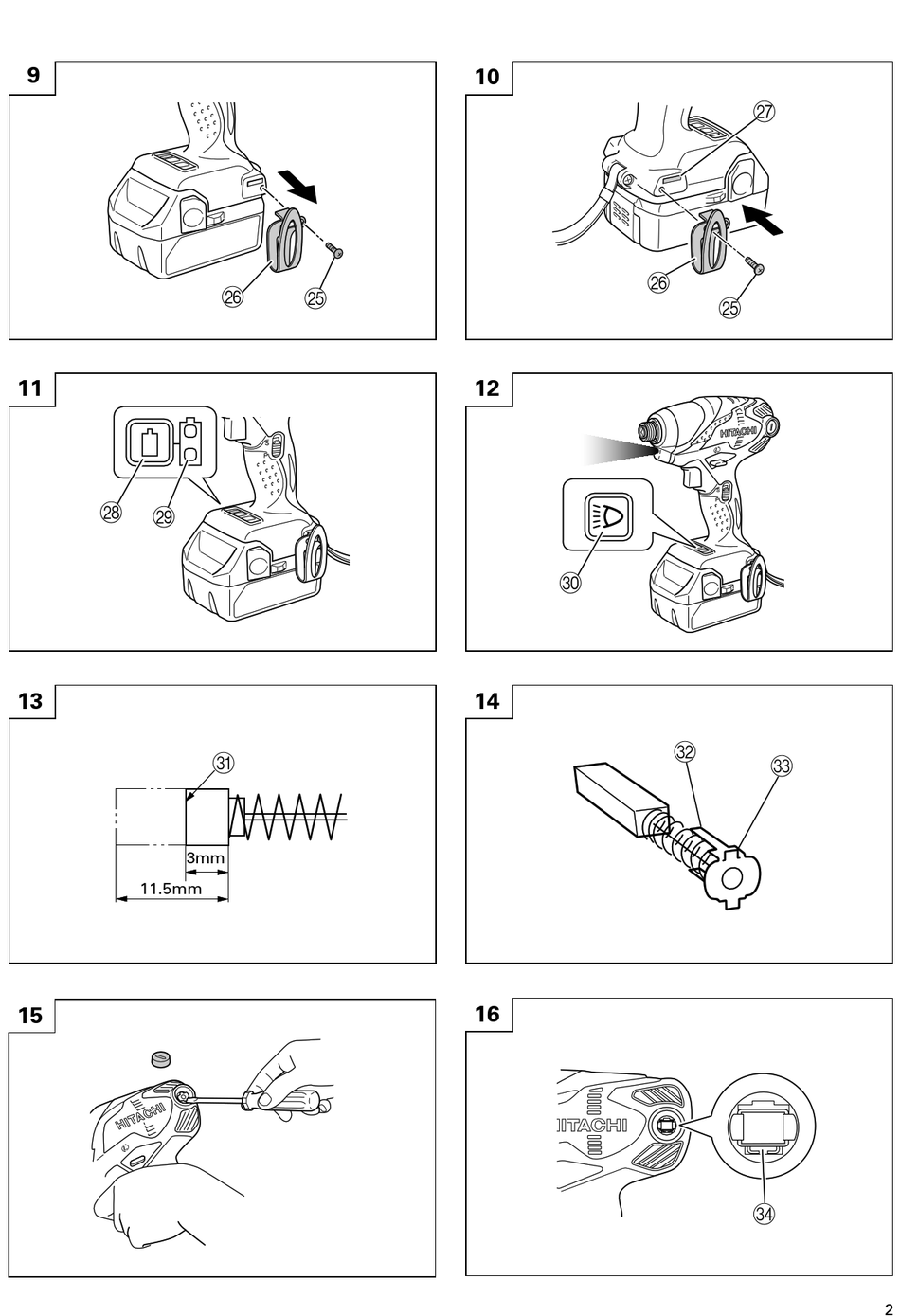 9

㉖ ㉕

10

㉗

㉖ ㉕

11

㉘ ㉙

12

HITACHI

㉚

13

㉛

3mm

11.5mm

14

㉜ ㉝

15

HITACHI

16

HITACHI

㉞

2