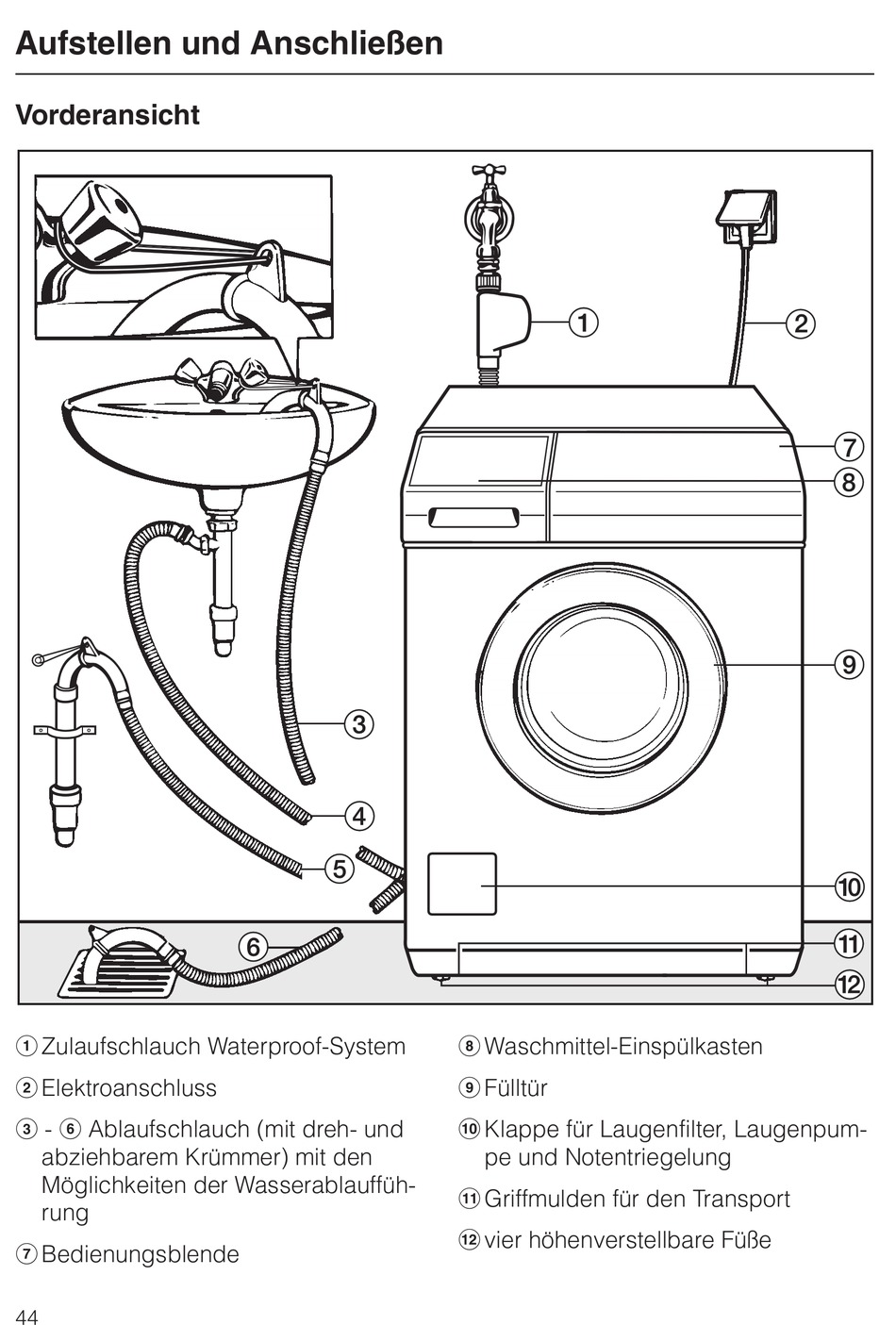 Aufstellen und Anschließen

Vorderansicht

①
②
⑦
⑧
⑨
③
④
⑤
⑩
⑥
⑪
⑫

① Zulaufschlauch Waterproof-System

② Elektroanschluss

③ - ⑥ Ablaufschlauch (mit dreh- und abziehbarem Krümmer) mit den Möglichkeiten der Wasserablaufführung

⑦ Bedienungsblende

⑧ Waschmittel-Einspülkasten

⑨ Fülltür

⑩ Klappe für Laugenfilter, Laugenpumpe und Notentriegelung

⑪ Griffmulden für den Transport

⑫ vier höhenverstellbare Füße

44