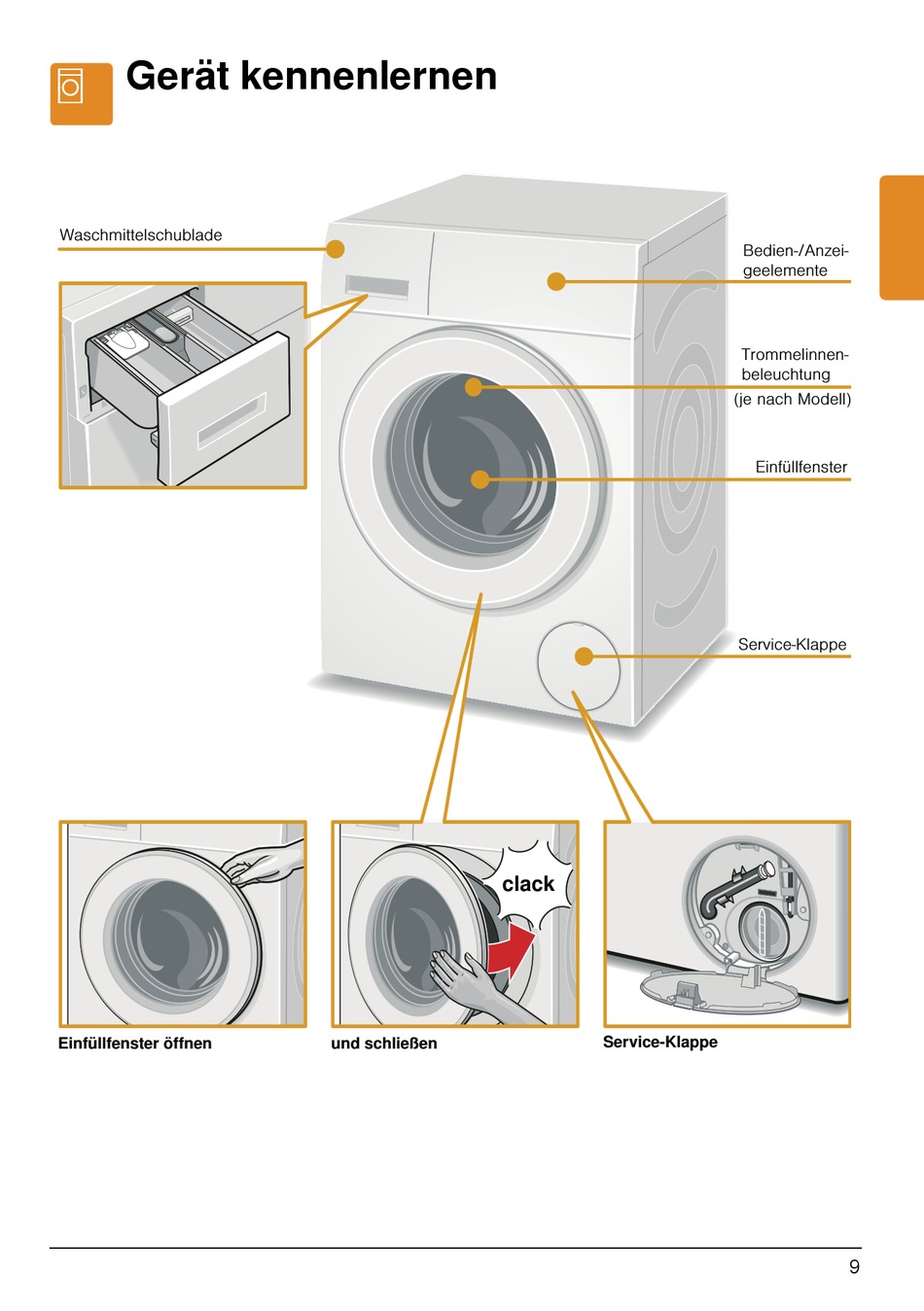 Gerät kennenlernen

Waschmittelschublade

Bedien-/Anzeigeelemente

Trommelinnenbeleuchtung (je nach Modell)

Einfüllfenster

Service-Klappe

clack

Einfüllfenster öffnen

und schließen

Service-Klappe

9