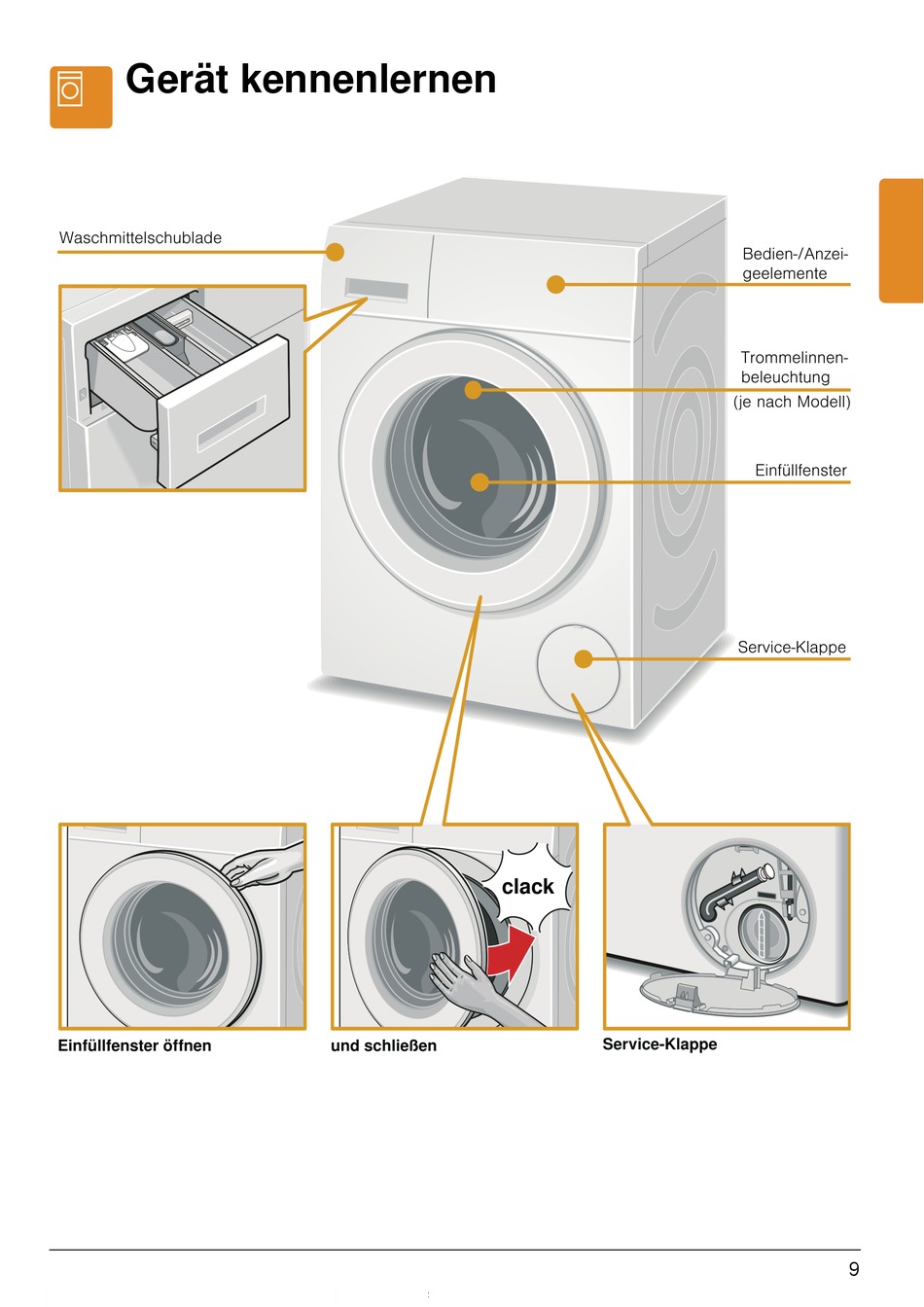 Gerät kennenlernen

Waschmittelschublade

Bedien-/Anzeigeelemente

Trommelinnenbeleuchtung (je nach Modell)

Einfüllfenster

Service-Klappe

clack

Einfüllfenster öffnen

und schließen

Service-Klappe

9