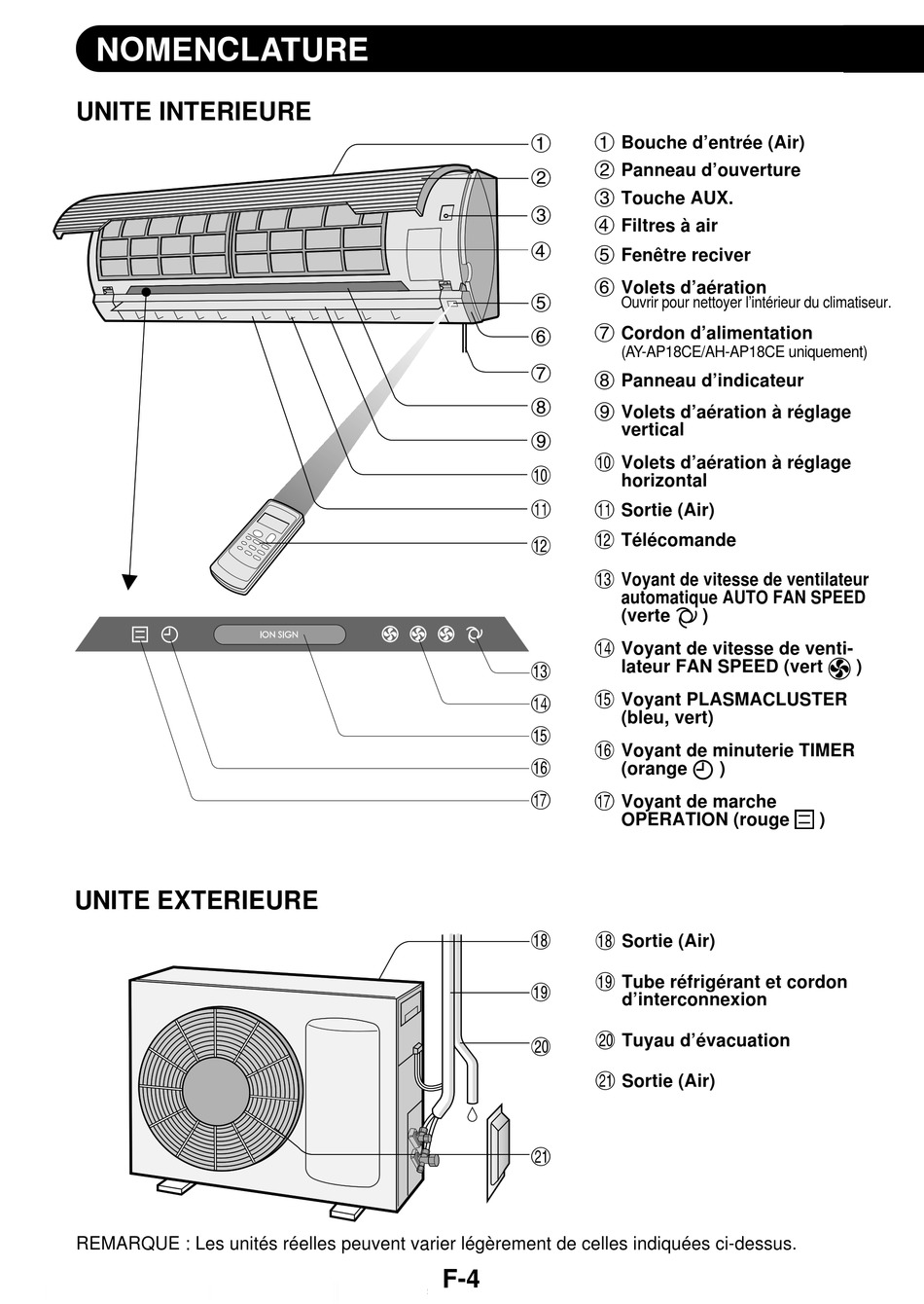 NOMENCLATURE

UNITE INTERIEURE

①
②
③
④
⑤
⑥
⑦
⑧
⑨
⑩
⑪
⑫

ION SIGN

⑬
⑭
⑮
⑯
⑰

① Bouche d'entrée (Air)
② Panneau d'ouverture
③ Touche AUX.
④ Filtres à air
⑤ Fenêtre reciver
⑥ Volets d'aération
Ouvrir pour nettoyer l'intérieur du climatiseur.
⑦ Cordon d'alimentation
(AY-AP18CE/AH-AP18CE uniquement)
⑧ Panneau d'indicateur
⑨ Volets d'aération à réglage vertical
⑩ Volets d'aération à réglage horizontal
⑪ Sortie (Air)
⑫ Télécomande
⑬ Voyant de vitesse de ventilateur automatique AUTO FAN SPEED (verte )
⑭ Voyant de vitesse de ventilateur FAN SPEED (vert )
⑮ Voyant PLASMACLUSTER (bleu, vert)
⑯ Voyant de minuterie TIMER (orange )
⑰ Voyant de marche OPERATION (rouge )

UNITE EXTERIEURE

⑱
⑲
⑳
㉑

⑱ Sortie (Air)
⑲ Tube réfrigérant et cordon d'interconnexion
⑳ Tuyau d'évacuation
㉑ Sortie (Air)

REMARQUE : Les unités réelles peuvent varier légèrement de celles indiquées ci-dessus.

F-4