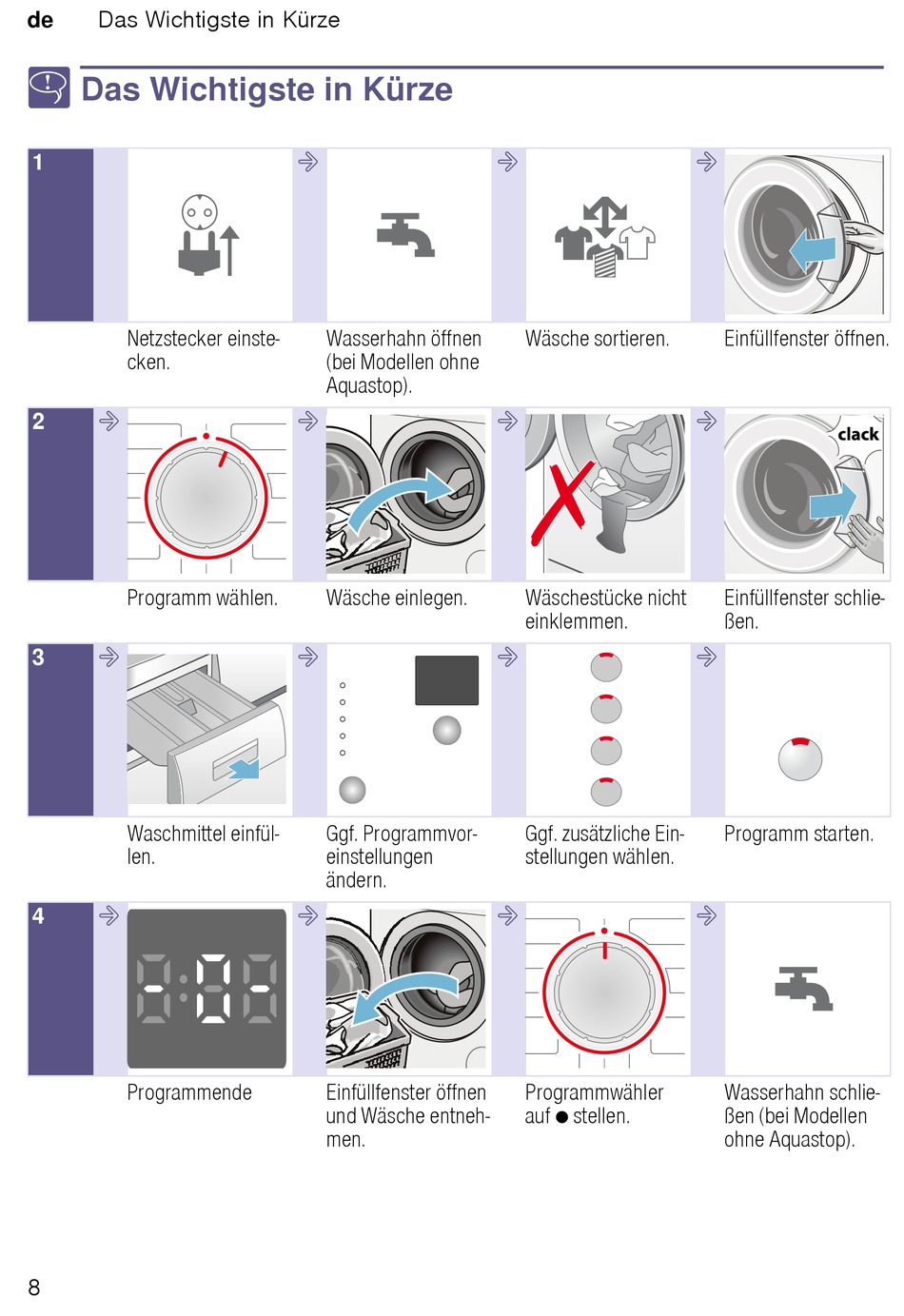 de Das Wichtigste in Kürze

Das Wichtigste in Kürze

1

Netzstecker einstecken.

Wasserhahn öffnen (bei Modellen ohne Aquastop).

Wäsche sortieren.

Einfüllfenster öffnen.

2

Programm wählen.

Wäsche einlegen.

Wäschestücke nicht einklemmen.

clack

Einfüllfenster schließen.

3

Waschmittel einfüllen.

Ggf. Programmvoreinstellungen ändern.

Ggf. zusätzliche Einstellungen wählen.

Programm starten.

4

0:00

Programmende

Einfüllfenster öffnen und Wäsche entnehmen.

Programmwähler auf ● stellen.

Wasserhahn schließen (bei Modellen ohne Aquastop).

8