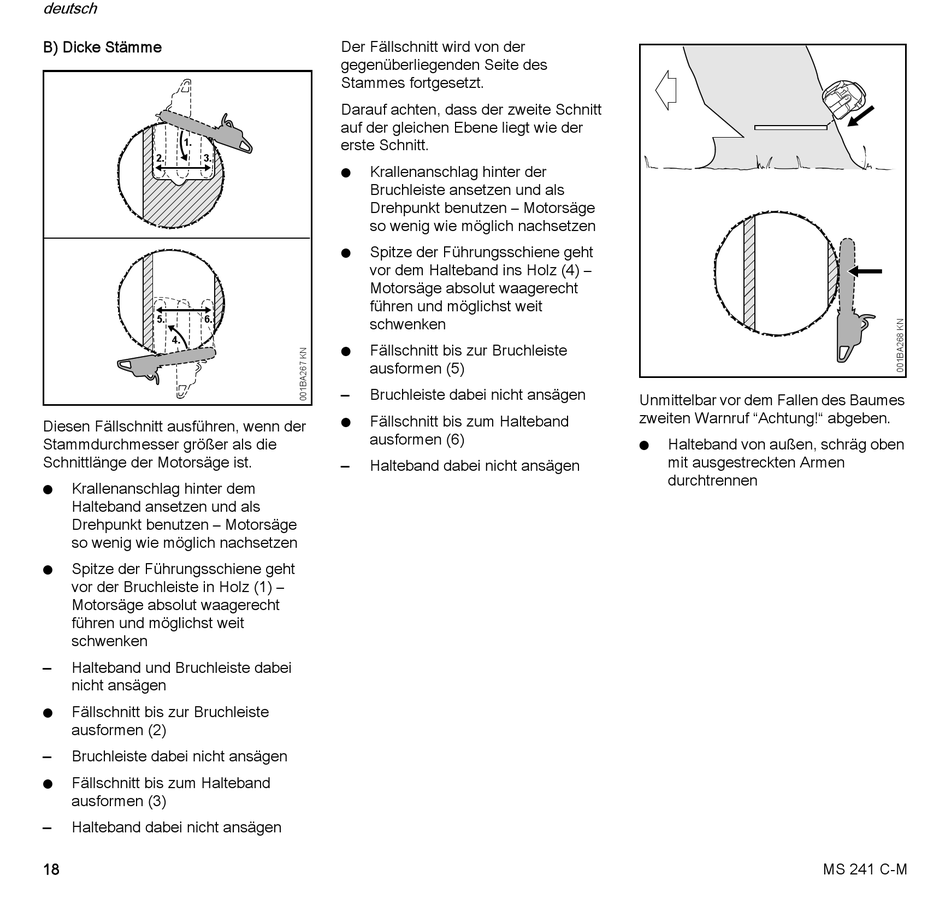 deutsch

B) Dicke Stämme

1.
2.
3.
5.
6.
4.
001BA267 KN

Diesen Fällschnitt ausführen, wenn der Stammdurchmesser größer als die Schnittlänge der Motorsäge ist.

● Krallenanschlag hinter dem Halteband ansetzen und als Drehpunkt benutzen – Motorsäge so wenig wie möglich nachsetzen

● Spitze der Führungsschiene geht vor der Bruchleiste in Holz (1) – Motorsäge absolut waagerecht führen und möglichst weit schwenken

– Halteband und Bruchleiste dabei nicht ansägen

● Fällschnitt bis zur Bruchleiste ausformen (2)

– Bruchleiste dabei nicht ansägen

● Fällschnitt bis zum Halteband ausformen (3)

– Halteband dabei nicht ansägen

Der Fällschnitt wird von der gegenüberliegenden Seite des Stammes fortgesetzt.

Darauf achten, dass der zweite Schnitt auf der gleichen Ebene liegt wie der erste Schnitt.

● Krallenanschlag hinter der Bruchleiste ansetzen und als Drehpunkt benutzen – Motorsäge so wenig wie möglich nachsetzen

● Spitze der Führungsschiene geht vor dem Halteband ins Holz (4) – Motorsäge absolut waagerecht führen und möglichst weit schwenken

● Fällschnitt bis zur Bruchleiste ausformen (5)

– Bruchleiste dabei nicht ansägen

● Fällschnitt bis zum Halteband ausformen (6)

– Halteband dabei nicht ansägen

001BA268 KN

Unmittelbar vor dem Fallen des Baumes zweiten Warnruf “Achtung!“ abgeben.

● Halteband von außen, schräg oben mit ausgestreckten Armen durchtrennen

18

MS 241 C-M