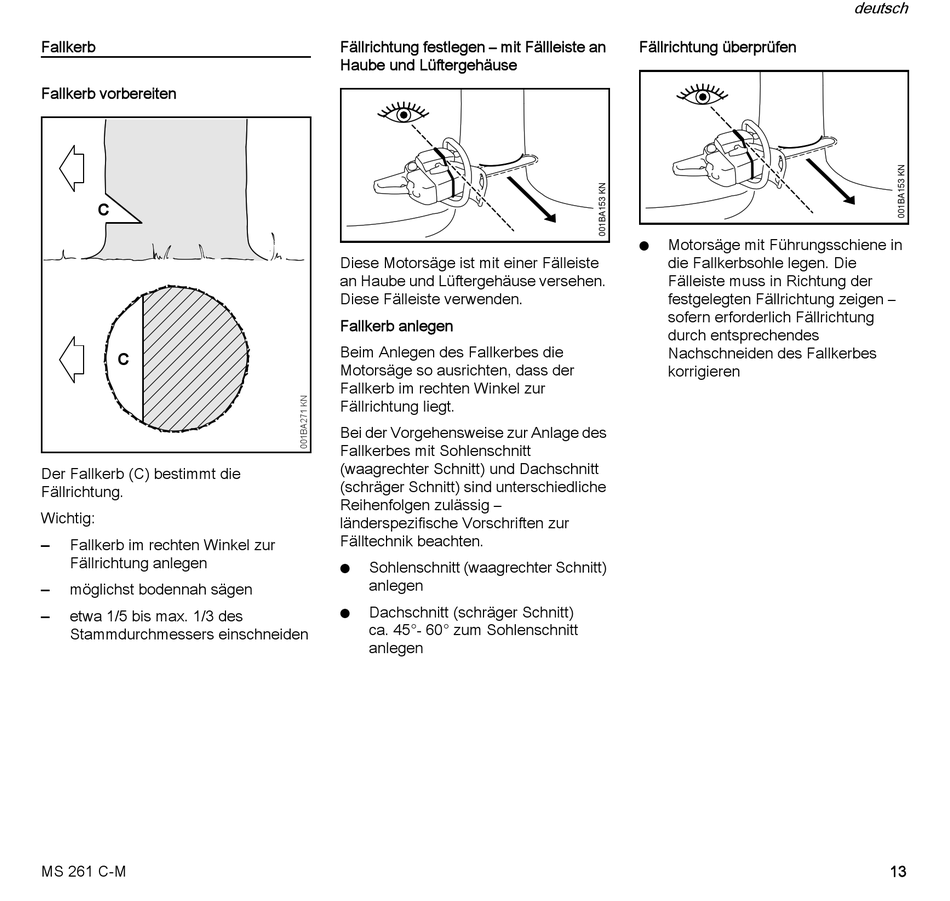 deutsch

Fallkerb

Fallkerb vorbereiten

C

C

001BA271 KN

Der Fallkerb (C) bestimmt die Fällrichtung.

Wichtig:

– Fallkerb im rechten Winkel zur Fällrichtung anlegen

– möglichst bodennah sägen

– etwa 1/5 bis max. 1/3 des Stammdurchmessers einschneiden

Fällrichtung festlegen – mit Fällleiste an Haube und Lüftergehäuse

001BA153 KN

Diese Motorsäge ist mit einer Fälleiste an Haube und Lüftergehäuse versehen. Diese Fälleiste verwenden.

Fallkerb anlegen

Beim Anlegen des Fallkerbes die Motorsäge so ausrichten, dass der Fallkerb im rechten Winkel zur Fällrichtung liegt.

Bei der Vorgehensweise zur Anlage des Fallkerbes mit Sohlenschnitt (waagrechter Schnitt) und Dachschnitt (schräger Schnitt) sind unterschiedliche Reihenfolgen zulässig – länderspezifische Vorschriften zur Fälltechnik beachten.

● Sohlenschnitt (waagrechter Schnitt) anlegen

● Dachschnitt (schräger Schnitt) ca. 45°- 60° zum Sohlenschnitt anlegen

Fällrichtung überprüfen

001BA153 KN

● Motorsäge mit Führungsschiene in die Fallkerbsohle legen. Die Fälleiste muss in Richtung der festgelegten Fällrichtung zeigen – sofern erforderlich Fällrichtung durch entsprechendes Nachschneiden des Fallkerbes korrigieren

MS 261 C-M

13