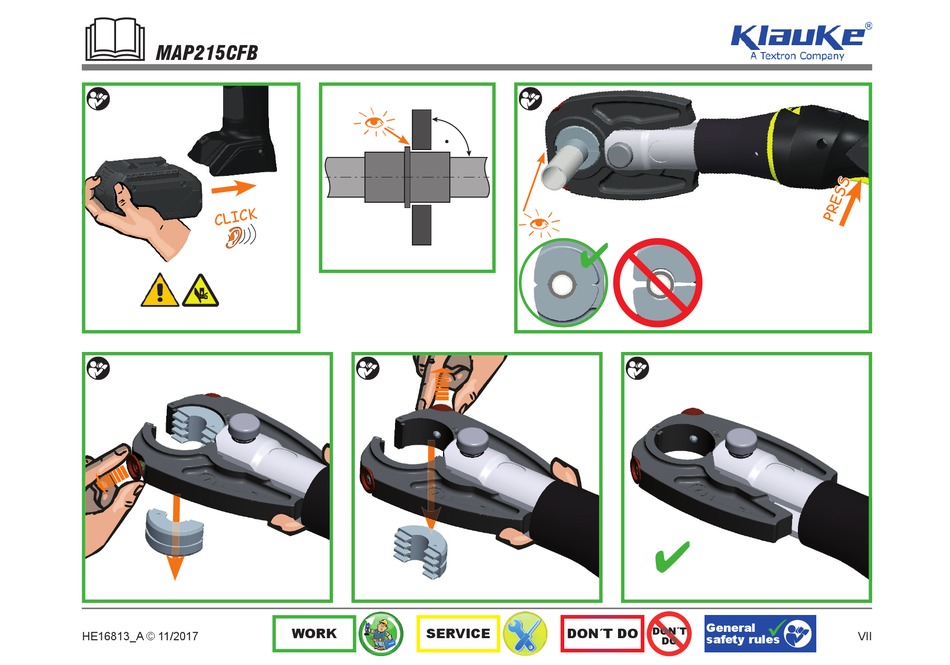 MAP215CFB

Klauke®
A Textron Company

CLICK

PRESS

HE16813_A © 11/2017

WORK

SERVICE

DON´T DO

DON´T DO

General safety rules

VII