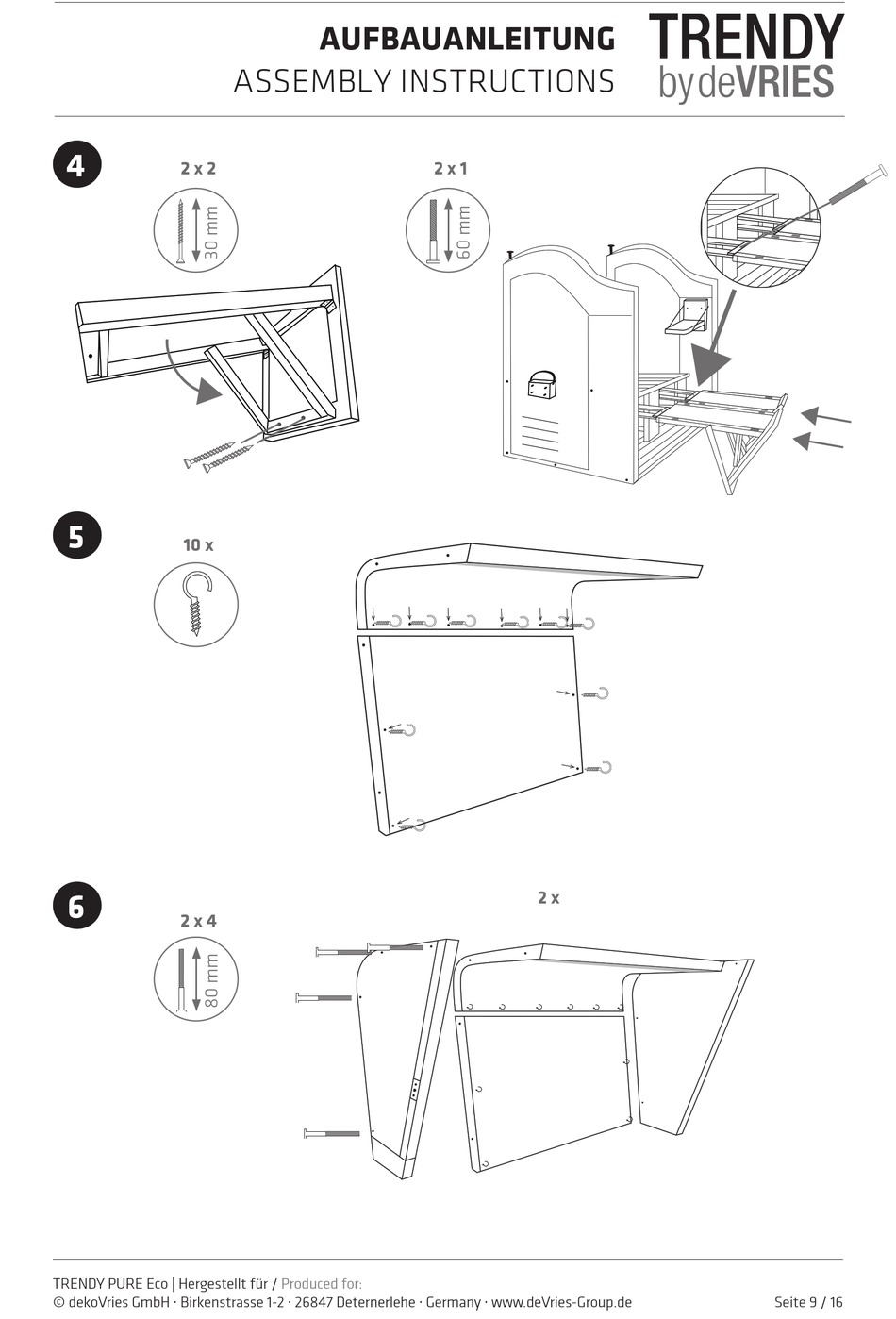 AUFBAUANLEITUNG
ASSEMBLY INSTRUCTIONS

TRENDY
by deVRIES

4

2 x 2

30 mm

2 x 1

60 mm

5

10 x

6

2 x 4

80 mm

2 x

TRENDY PURE Eco | Hergestellt für / Produced for:
© dekoVries GmbH · Birkenstrasse 1-2 · 26847 Deternerlehe · Germany · www.deVries-Group.de

Seite 9 / 16