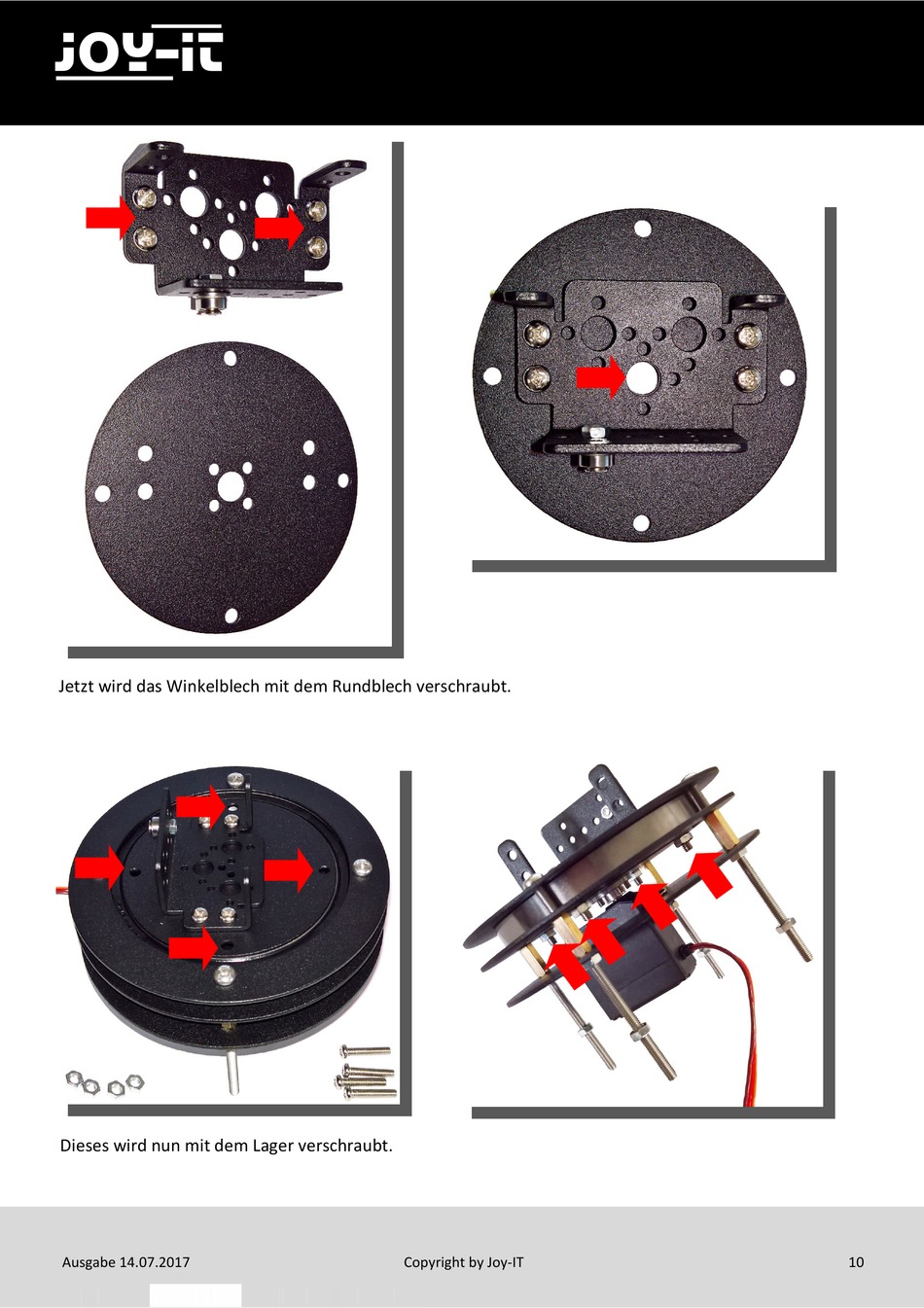 JOY-IT

Jetzt wird das Winkelblech mit dem Rundblech verschraubt.

Dieses wird nun mit dem Lager verschraubt.

Ausgabe 14.07.2017

Copyright by Joy-IT

10