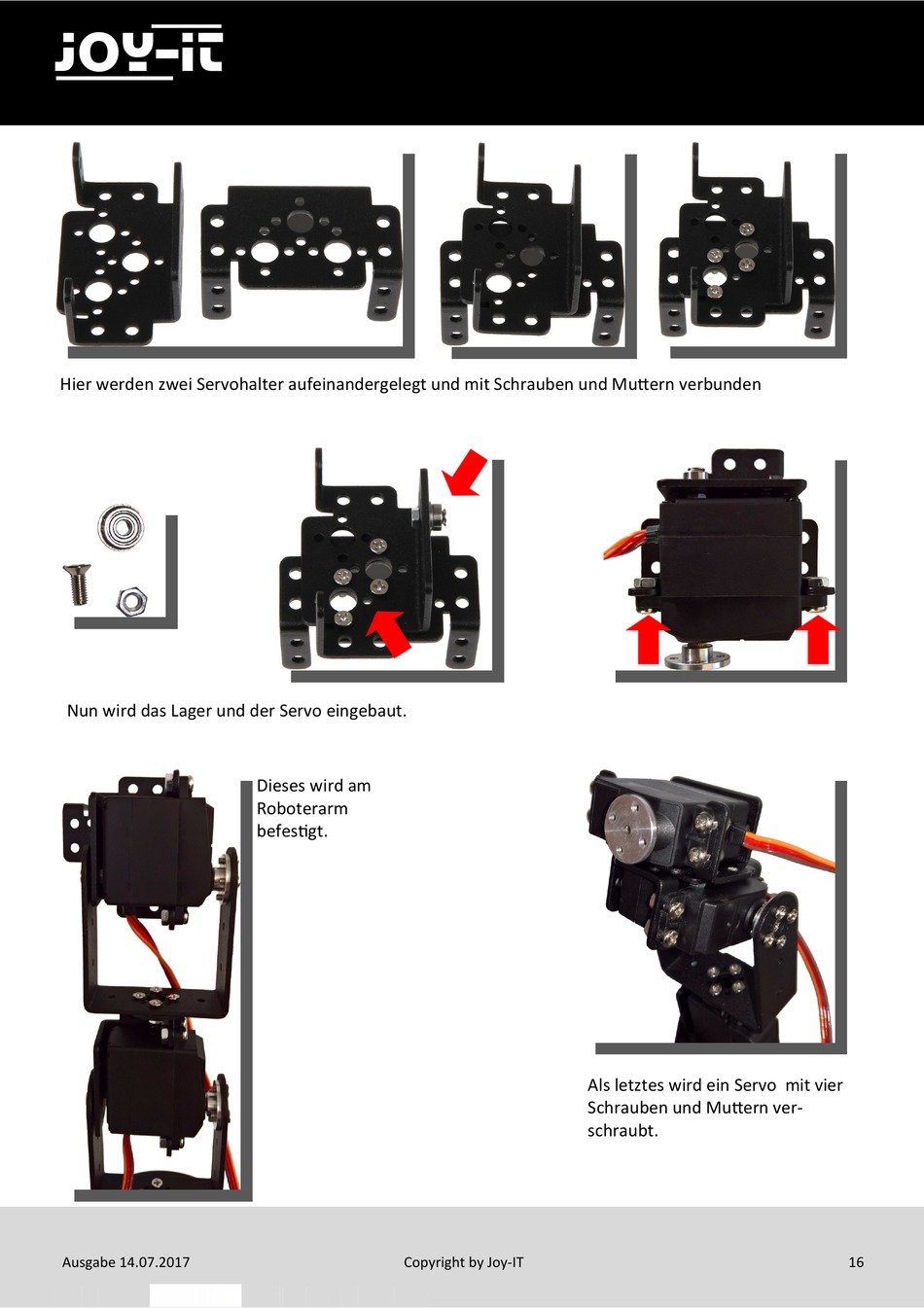 JOY-IT

Hier werden zwei Servohalter aufeinandergelegt und mit Schrauben und Muttern verbunden

Nun wird das Lager und der Servo eingebaut.

Dieses wird am Roboterarm befestigt.

Als letztes wird ein Servo mit vier Schrauben und Muttern verschraubt.

Ausgabe 14.07.2017

Copyright by Joy-IT

16