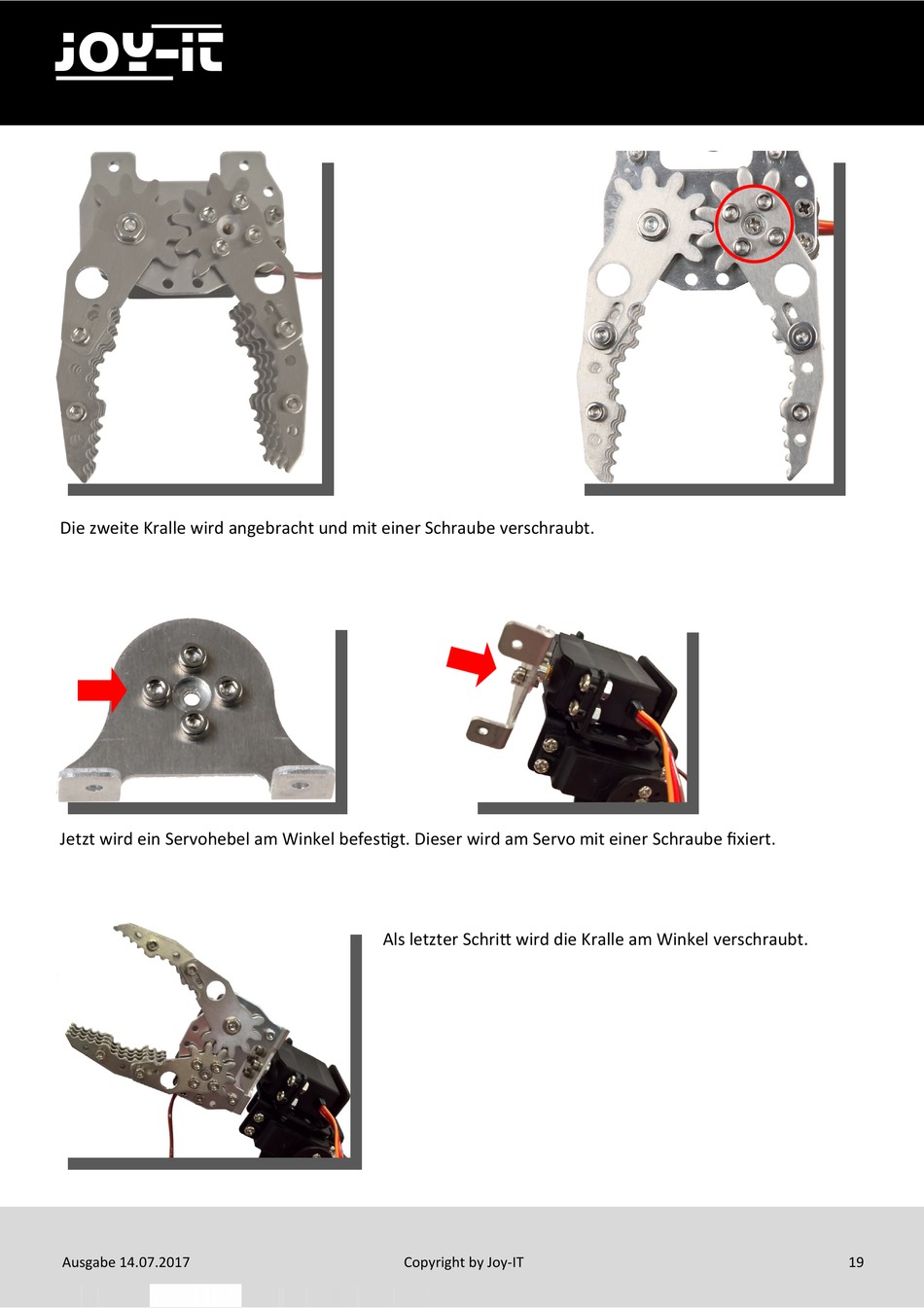 JOY-IT

Die zweite Kralle wird angebracht und mit einer Schraube verschraubt.

Jetzt wird ein Servohebel am Winkel befestigt. Dieser wird am Servo mit einer Schraube fixiert.

Als letzter Schritt wird die Kralle am Winkel verschraubt.

Ausgabe 14.07.2017

Copyright by Joy-IT

19