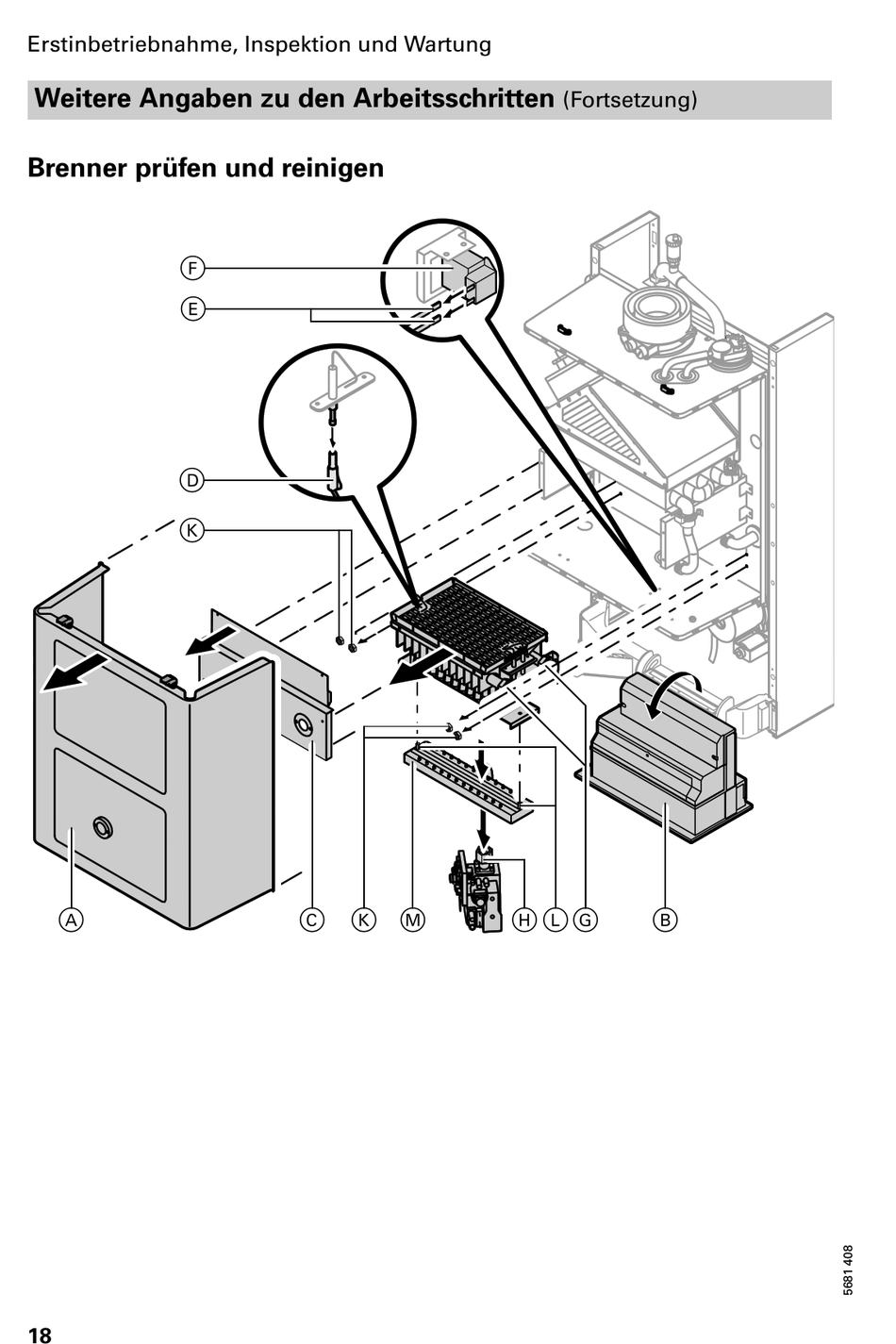 Erstinbetriebnahme, Inspektion und Wartung

Weitere Angaben zu den Arbeitsschritten (Fortsetzung)

Brenner prüfen und reinigen

F
E
D
K
A
C
K
M
H
L
G
B

5681 408

18