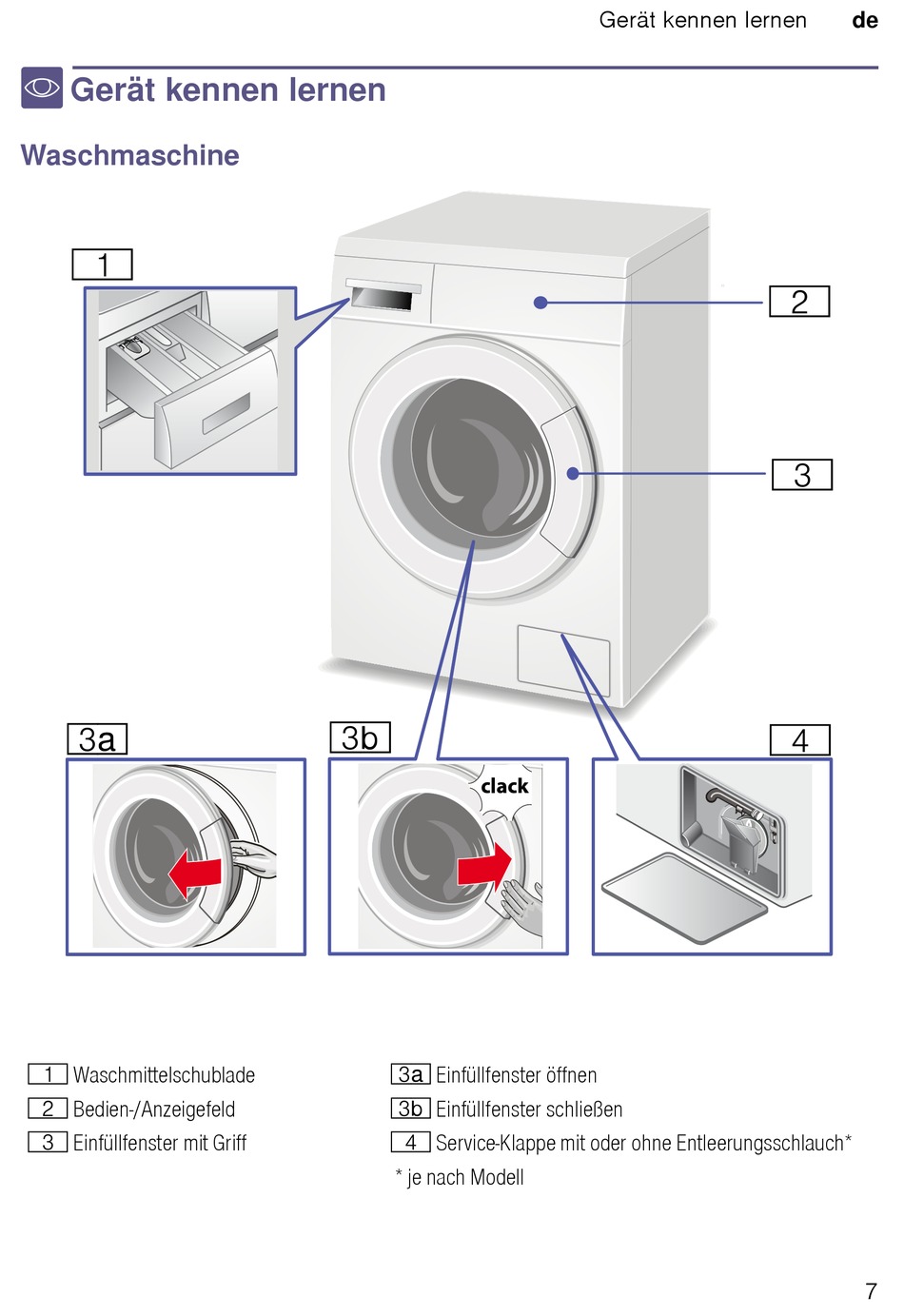 Gerät kennen lernen de

Gerät kennen lernen

Waschmaschine

1

2

3

3a

3b

clack

4

1 Waschmittelschublade
2 Bedien-/Anzeigefeld
3 Einfüllfenster mit Griff

3a Einfüllfenster öffnen
3b Einfüllfenster schließen
4 Service-Klappe mit oder ohne Entleerungsschlauch*
* je nach Modell

7