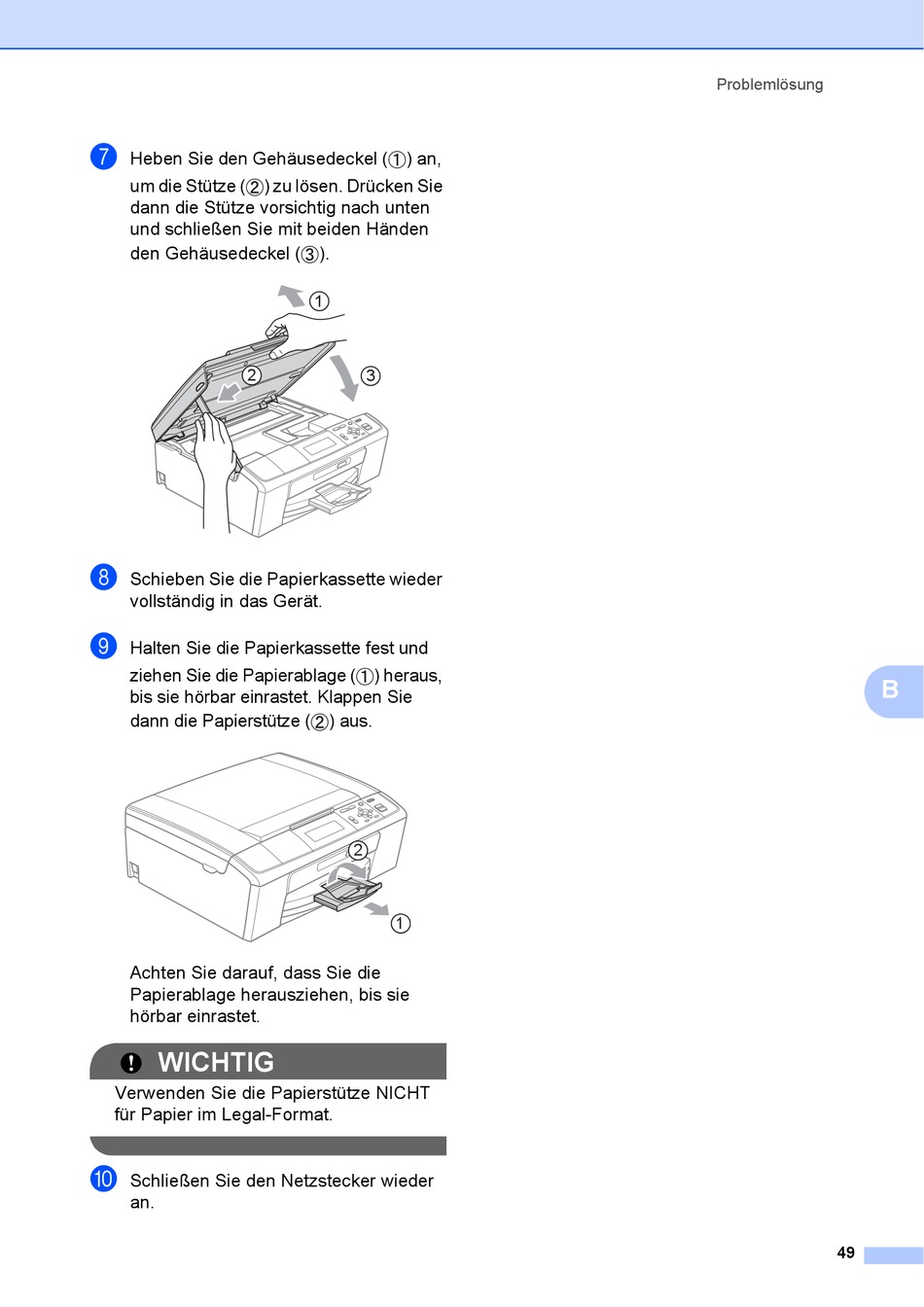 Problemlösung

7 Heben Sie den Gehäusedeckel (①) an, um die Stütze (②) zu lösen. Drücken Sie dann die Stütze vorsichtig nach unten und schließen Sie mit beiden Händen den Gehäusedeckel (③).

①
②
③

8 Schieben Sie die Papierkassette wieder vollständig in das Gerät.

9 Halten Sie die Papierkassette fest und ziehen Sie die Papierablage (①) heraus, bis sie hörbar einrastet. Klappen Sie dann die Papierstütze (②) aus.

②
①

Achten Sie darauf, dass Sie die Papierablage herausziehen, bis sie hörbar einrastet.

WICHTIG

Verwenden Sie die Papierstütze NICHT für Papier im Legal-Format.

10 Schließen Sie den Netzstecker wieder an.

B

49