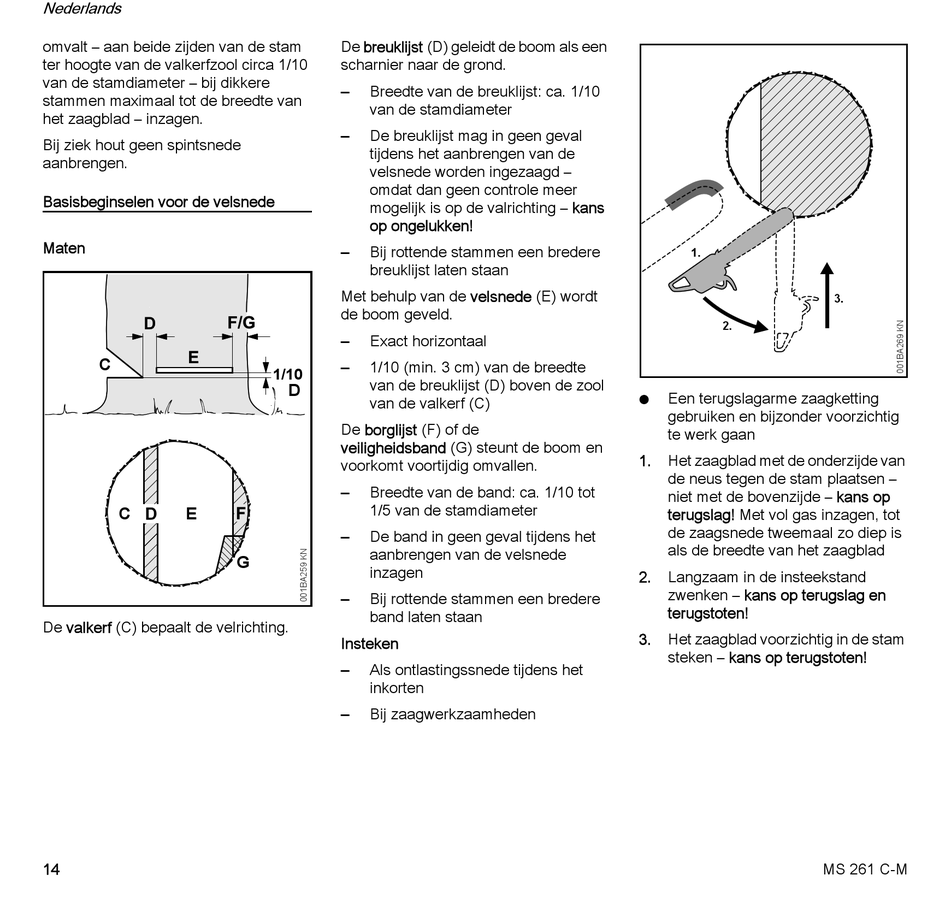 Nederlands

omvalt – aan beide zijden van de stam ter hoogte van de valkerfzool circa 1/10 van de stamdiameter – bij dikkere stammen maximaal tot de breedte van het zaagblad – inzagen.

Bij ziek hout geen spintsnede aanbrengen.

Basisbeginselen voor de velsnede

Maten

D
F/G
C
E
1/10
D
C D E F
G
001BA259 KN

De valkerf (C) bepaalt de velrichting.

De breuklijst (D) geleidt de boom als een scharnier naar de grond.

– Breedte van de breuklijst: ca. 1/10 van de stamdiameter

– De breuklijst mag in geen geval tijdens het aanbrengen van de velsnede worden ingezaagd – omdat dan geen controle meer mogelijk is op de valrichting – kans op ongelukken!

– Bij rottende stammen een bredere breuklijst laten staan

Met behulp van de velsnede (E) wordt de boom geveld.

– Exact horizontaal

– 1/10 (min. 3 cm) van de breedte van de breuklijst (D) boven de zool van de valkerf (C)

De borglijst (F) of de veiligheidsband (G) steunt de boom en voorkomt voortijdig omvallen.

– Breedte van de band: ca. 1/10 tot 1/5 van de stamdiameter

– De band in geen geval tijdens het aanbrengen van de velsnede inzagen

– Bij rottende stammen een bredere band laten staan

Insteken

– Als ontlastingssnede tijdens het inkorten

– Bij zaagwerkzaamheden

1.
2.
3.
001BA269 KN

● Een terugslagarme zaagketting gebruiken en bijzonder voorzichtig te werk gaan

1. Het zaagblad met de onderzijde van de neus tegen de stam plaatsen – niet met de bovenzijde – kans op terugslag! Met vol gas inzagen, tot de zaagsnede tweemaal zo diep is als de breedte van het zaagblad

2. Langzaam in de insteekstand zwenken – kans op terugslag en terugstoten!

3. Het zaagblad voorzichtig in de stam steken – kans op terugstoten!

14
MS 261 C-M