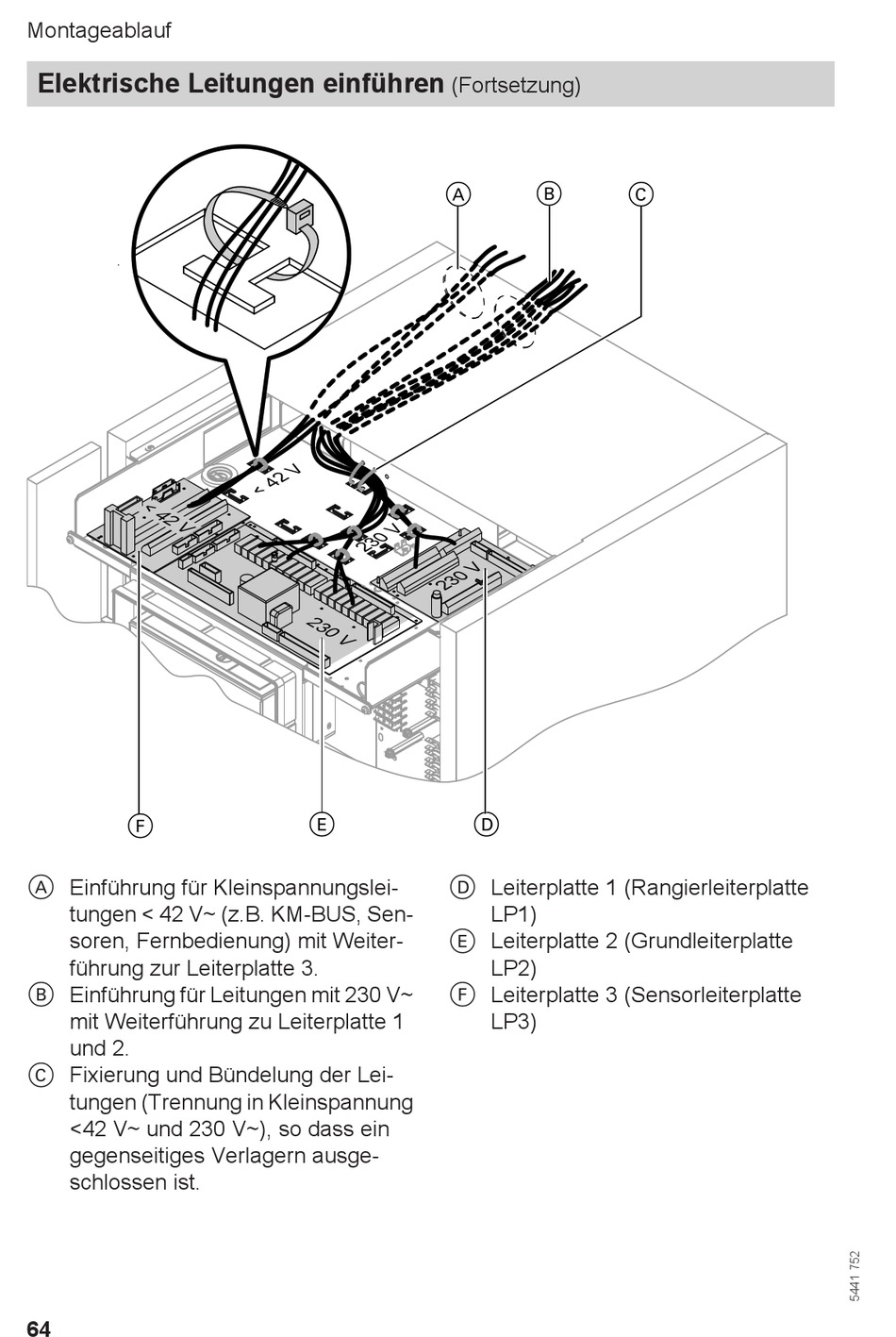 Montageablauf

Elektrische Leitungen einführen (Fortsetzung)

A B C

< 42 V
< 42 V
230 V
230 V
230 V

F E D

A Einführung für Kleinspannungsleitungen < 42 V~ (z.B. KM-BUS, Sensoren, Fernbedienung) mit Weiterführung zur Leiterplatte 3.
B Einführung für Leitungen mit 230 V~ mit Weiterführung zu Leiterplatte 1 und 2.
C Fixierung und Bündelung der Leitungen (Trennung in Kleinspannung <42 V~ und 230 V~), so dass ein gegenseitiges Verlagern ausgeschlossen ist.

D Leiterplatte 1 (Rangierleiterplatte LP1)
E Leiterplatte 2 (Grundleiterplatte LP2)
F Leiterplatte 3 (Sensorleiterplatte LP3)

5441 752

64