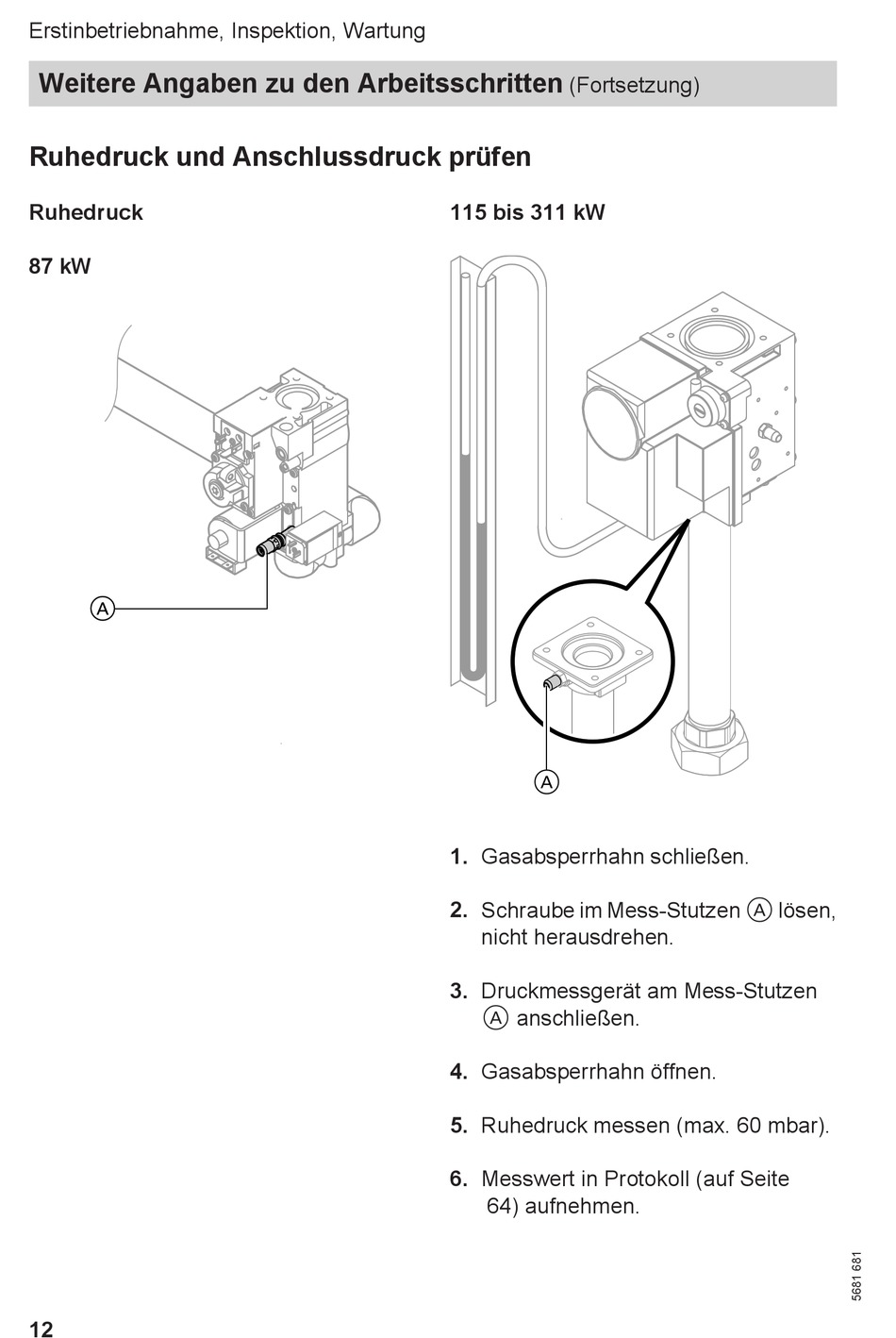 Erstinbetriebnahme, Inspektion, Wartung

Weitere Angaben zu den Arbeitsschritten (Fortsetzung)

Ruhedruck und Anschlussdruck prüfen

Ruhedruck

87 kW

A

115 bis 311 kW

A

1. Gasabsperrhahn schließen.

2. Schraube im Mess-Stutzen Ⓐ lösen, nicht herausdrehen.

3. Druckmessgerät am Mess-Stutzen Ⓐ anschließen.

4. Gasabsperrhahn öffnen.

5. Ruhedruck messen (max. 60 mbar).

6. Messwert in Protokoll (auf Seite 64) aufnehmen.

5681 681

12