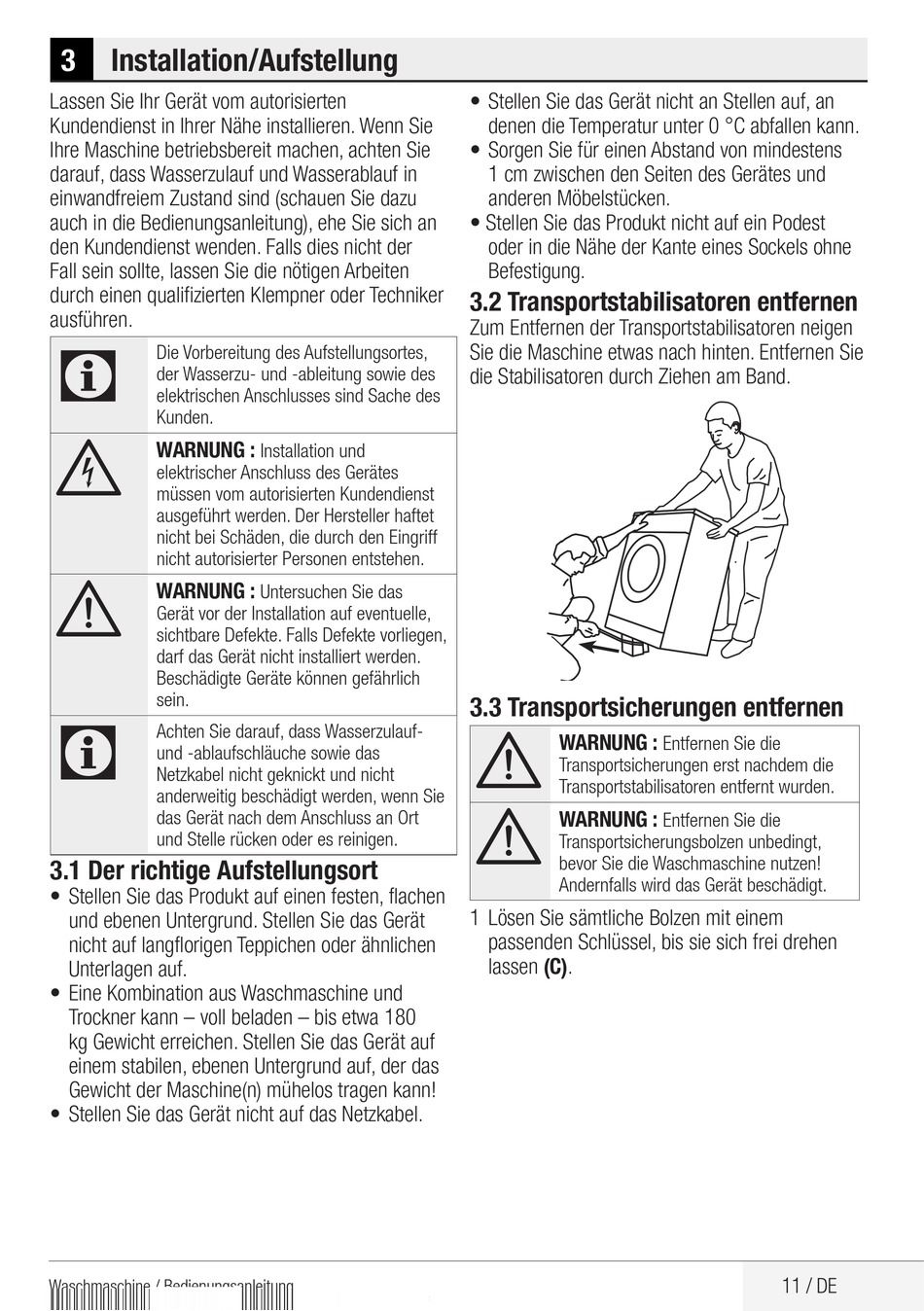 3 Installation/Aufstellung

Lassen Sie Ihr Gerät vom autorisierten Kundendienst in Ihrer Nähe installieren. Wenn Sie Ihre Maschine betriebsbereit machen, achten Sie darauf, dass Wasserzulauf und Wasserablauf in einwandfreiem Zustand sind (schauen Sie dazu auch in die Bedienungsanleitung), ehe Sie sich an den Kundendienst wenden. Falls dies nicht der Fall sein sollte, lassen Sie die nötigen Arbeiten durch einen qualifizierten Klempner oder Techniker ausführen.

Die Vorbereitung des Aufstellungsortes, der Wasserzu- und -ableitung sowie des elektrischen Anschlusses sind Sache des Kunden.

WARNUNG : Installation und elektrischer Anschluss des Gerätes müssen vom autorisierten Kundendienst ausgeführt werden. Der Hersteller haftet nicht bei Schäden, die durch den Eingriff nicht autorisierter Personen entstehen.

WARNUNG : Untersuchen Sie das Gerät vor der Installation auf eventuelle, sichtbare Defekte. Falls Defekte vorliegen, darf das Gerät nicht installiert werden. Beschädigte Geräte können gefährlich sein.

Achten Sie darauf, dass Wasserzulauf- und -ablaufschläuche sowie das Netzkabel nicht geknickt und nicht anderweitig beschädigt werden, wenn Sie das Gerät nach dem Anschluss an Ort und Stelle rücken oder es reinigen.

3.1 Der richtige Aufstellungsort
• Stellen Sie das Produkt auf einen festen, flachen und ebenen Untergrund. Stellen Sie das Gerät nicht auf langflorigen Teppichen oder ähnlichen Unterlagen auf.
• Eine Kombination aus Waschmaschine und Trockner kann – voll beladen – bis etwa 180 kg Gewicht erreichen. Stellen Sie das Gerät auf einem stabilen, ebenen Untergrund auf, der das Gewicht der Maschine(n) mühelos tragen kann!
• Stellen Sie das Gerät nicht auf das Netzkabel.
• Stellen Sie das Gerät nicht an Stellen auf, an denen die Temperatur unter 0 °C abfallen kann.
• Sorgen Sie für einen Abstand von mindestens 1 cm zwischen den Seiten des Gerätes und anderen Möbelstücken.
• Stellen Sie das Produkt nicht auf ein Podest oder in die Nähe der Kante eines Sockels ohne Befestigung.

3.2 Transportstabilisatoren entfernen
Zum Entfernen der Transportstabilisatoren neigen Sie die Maschine etwas nach hinten. Entfernen Sie die Stabilisatoren durch Ziehen am Band.

3.3 Transportsicherungen entfernen

WARNUNG : Entfernen Sie die Transportsicherungen erst nachdem die Transportstabilisatoren entfernt wurden.

WARNUNG : Entfernen Sie die Transportsicherungsbolzen unbedingt, bevor Sie die Waschmaschine nutzen! Andernfalls wird das Gerät beschädigt.

1 Lösen Sie sämtliche Bolzen mit einem passenden Schlüssel, bis sie sich frei drehen lassen (C).

Waschmaschine / Bedienungsanleitung
11 / DE