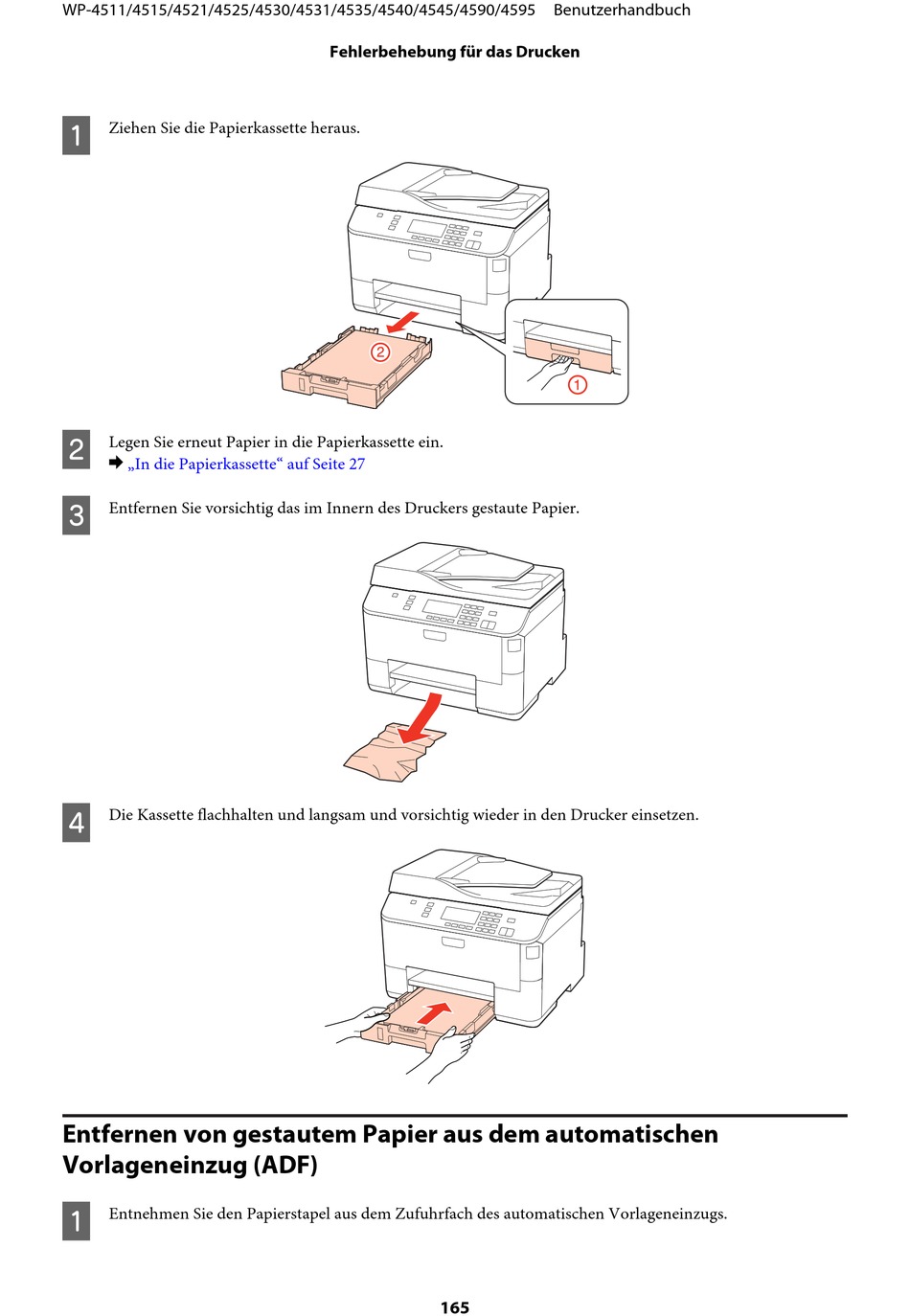 WP-4511/4515/4521/4525/4530/4531/4535/4540/4545/4590/4595 Benutzerhandbuch

Fehlerbehebung für das Drucken

1 Ziehen Sie die Papierkassette heraus.

②

①

2 Legen Sie erneut Papier in die Papierkassette ein.
➡ „In die Papierkassette“ auf Seite 27

3 Entfernen Sie vorsichtig das im Innern des Druckers gestaute Papier.

4 Die Kassette flachhalten und langsam und vorsichtig wieder in den Drucker einsetzen.

Entfernen von gestautem Papier aus dem automatischen Vorlageneinzug (ADF)

1 Entnehmen Sie den Papierstapel aus dem Zufuhrfach des automatischen Vorlageneinzugs.

165