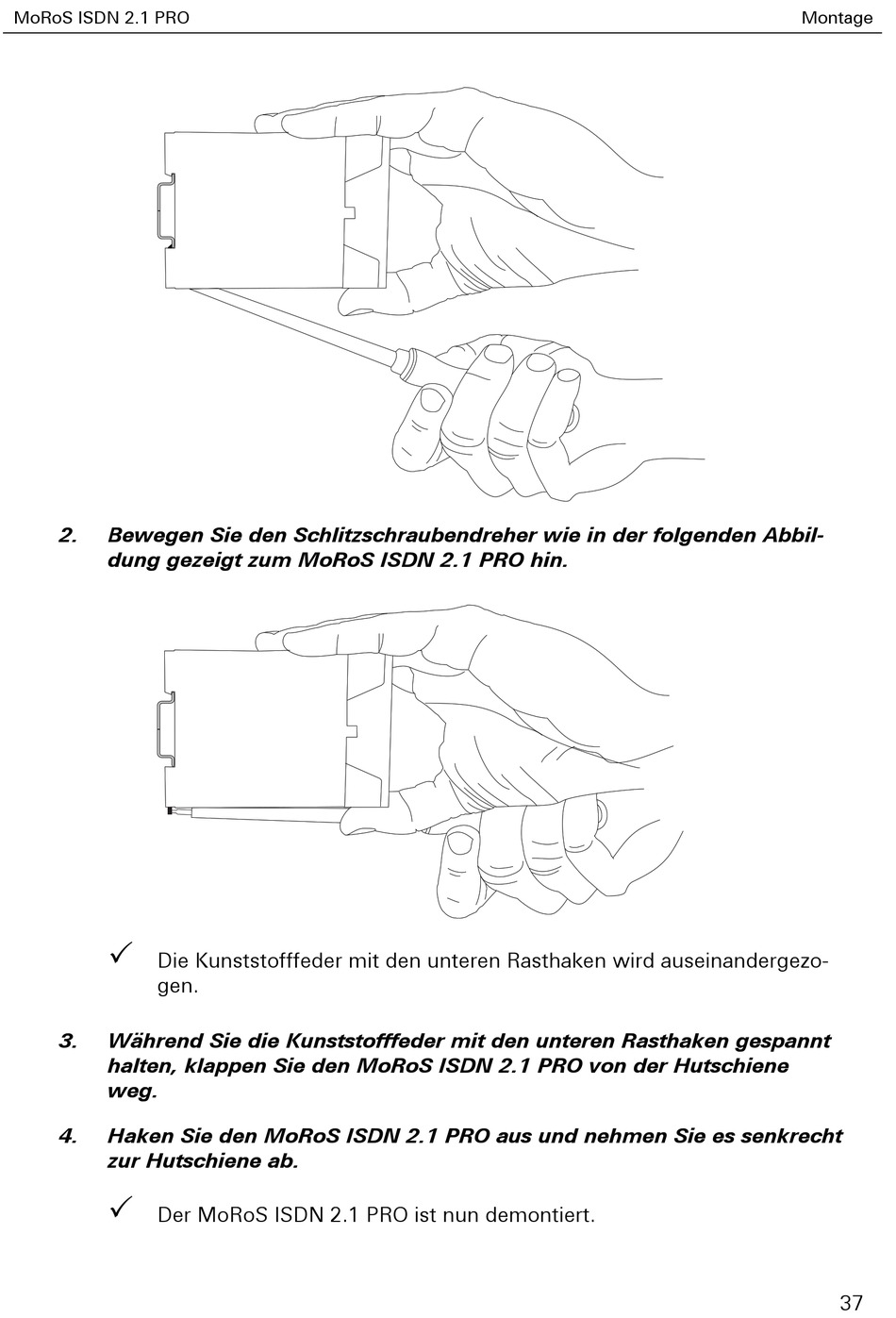 MoRoS ISDN 2.1 PRO

Montage

2. Bewegen Sie den Schlitzschraubendreher wie in der folgenden Abbildung gezeigt zum MoRoS ISDN 2.1 PRO hin.

✓ Die Kunststofffeder mit den unteren Rasthaken wird auseinandergezogen.

3. Während Sie die Kunststofffeder mit den unteren Rasthaken gespannt halten, klappen Sie den MoRoS ISDN 2.1 PRO von der Hutschiene weg.

4. Haken Sie den MoRoS ISDN 2.1 PRO aus und nehmen Sie es senkrecht zur Hutschiene ab.

✓ Der MoRoS ISDN 2.1 PRO ist nun demontiert.

37