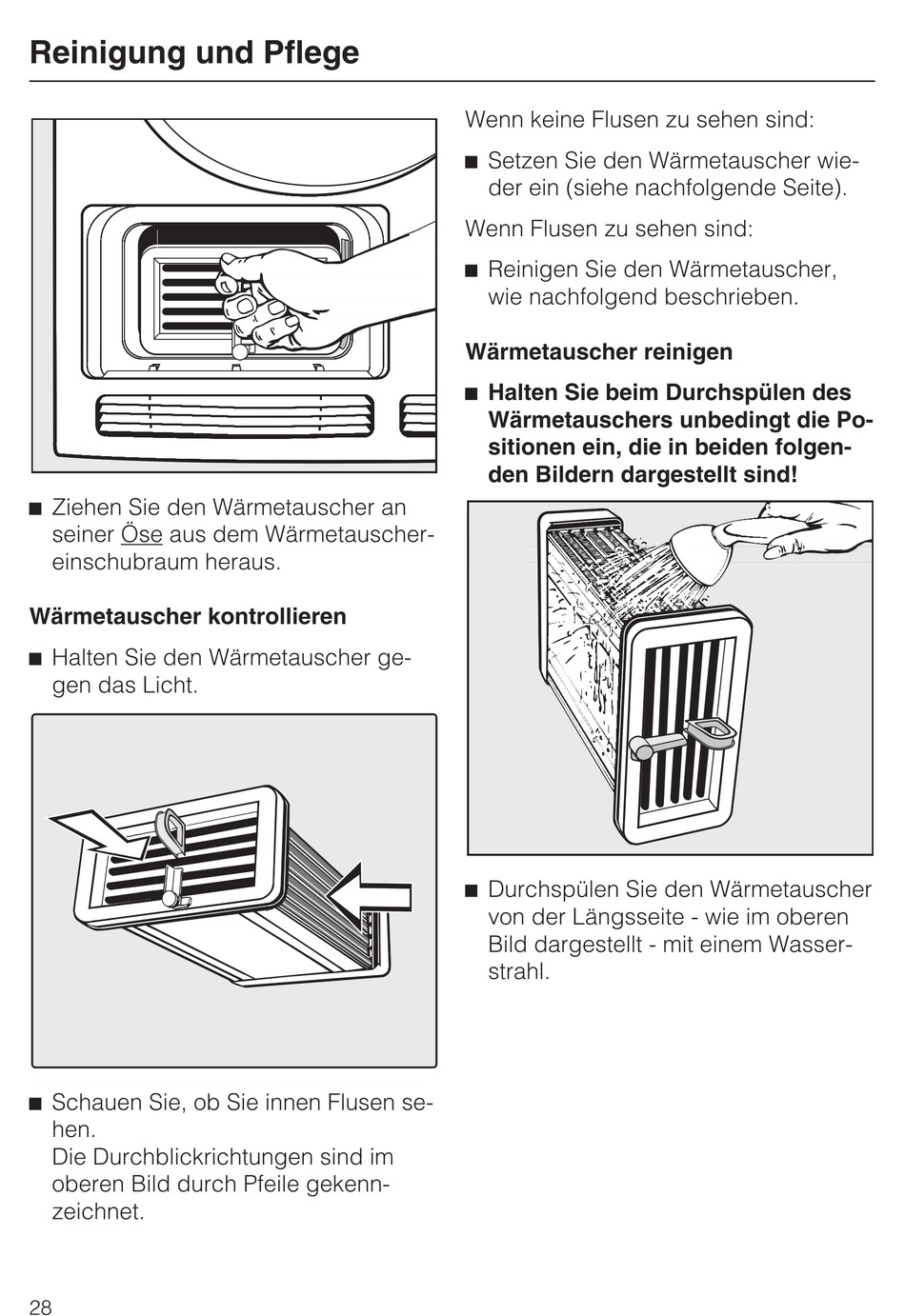 Reinigung und Pflege

■ Ziehen Sie den Wärmetauscher an seiner Öse aus dem Wärmetauschereinschubraum heraus.

Wärmetauscher kontrollieren

■ Halten Sie den Wärmetauscher gegen das Licht.

■ Schauen Sie, ob Sie innen Flusen sehen.
Die Durchblickrichtungen sind im oberen Bild durch Pfeile gekennzeichnet.

Wenn keine Flusen zu sehen sind:

■ Setzen Sie den Wärmetauscher wieder ein (siehe nachfolgende Seite).

Wenn Flusen zu sehen sind:

■ Reinigen Sie den Wärmetauscher, wie nachfolgend beschrieben.

Wärmetauscher reinigen

■ Halten Sie beim Durchspülen des Wärmetauschers unbedingt die Positionen ein, die in beiden folgenden Bildern dargestellt sind!

■ Durchspülen Sie den Wärmetauscher von der Längsseite - wie im oberen Bild dargestellt - mit einem Wasserstrahl.

28