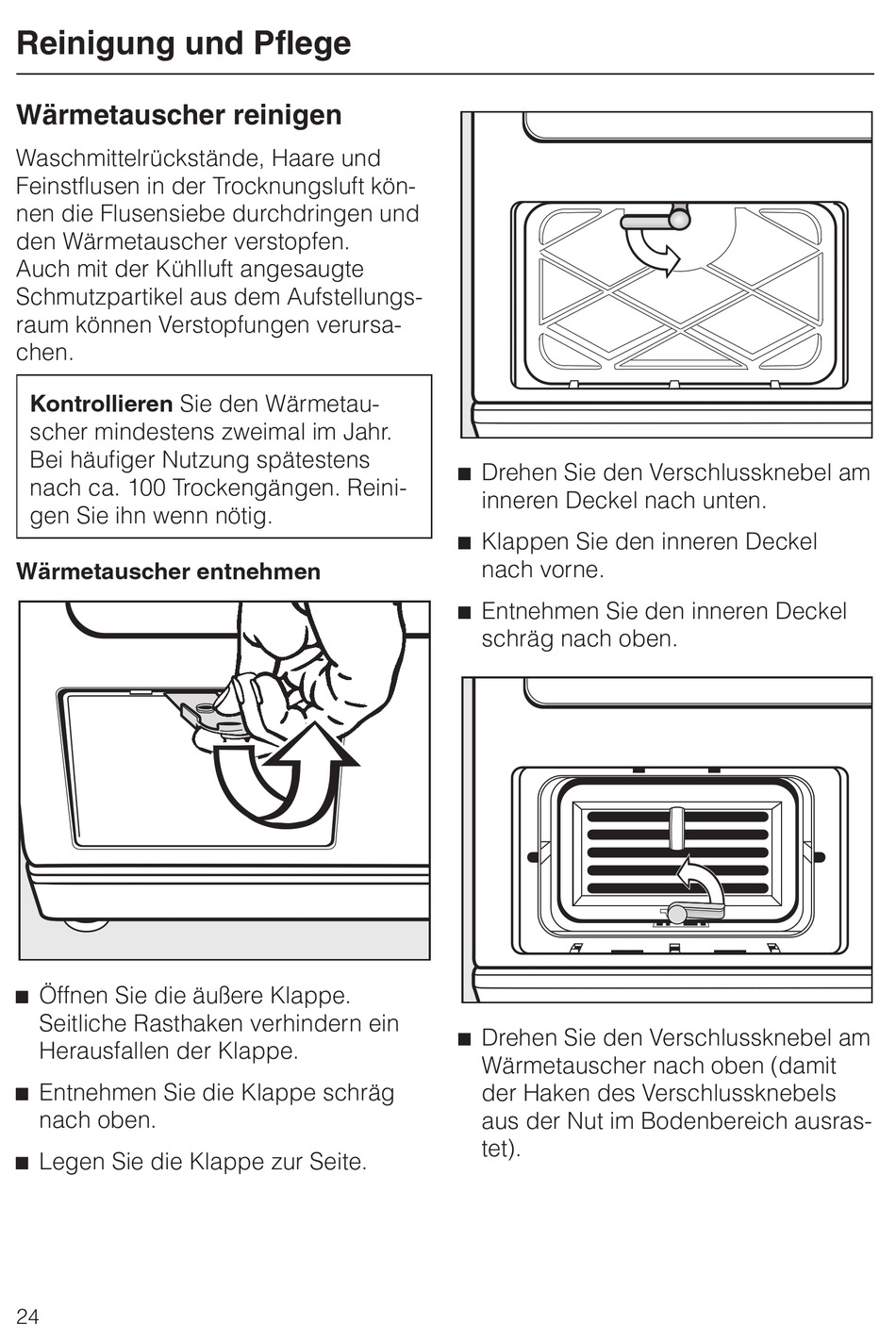 Reinigung und Pflege

Wärmetauscher reinigen

Waschmittelrückstände, Haare und Feinstflusen in der Trocknungsluft können die Flusensiebe durchdringen und den Wärmetauscher verstopfen. Auch mit der Kühlluft angesaugte Schmutzpartikel aus dem Aufstellungsraum können Verstopfungen verursachen.

Kontrollieren Sie den Wärmetauscher mindestens zweimal im Jahr. Bei häufiger Nutzung spätestens nach ca. 100 Trockengängen. Reinigen Sie ihn wenn nötig.

Wärmetauscher entnehmen

■ Öffnen Sie die äußere Klappe. Seitliche Rasthaken verhindern ein Herausfallen der Klappe.

■ Entnehmen Sie die Klappe schräg nach oben.

■ Legen Sie die Klappe zur Seite.

■ Drehen Sie den Verschlussknebel am inneren Deckel nach unten.

■ Klappen Sie den inneren Deckel nach vorne.

■ Entnehmen Sie den inneren Deckel schräg nach oben.

■ Drehen Sie den Verschlussknebel am Wärmetauscher nach oben (damit der Haken des Verschlussknebels aus der Nut im Bodenbereich ausrastet).

24