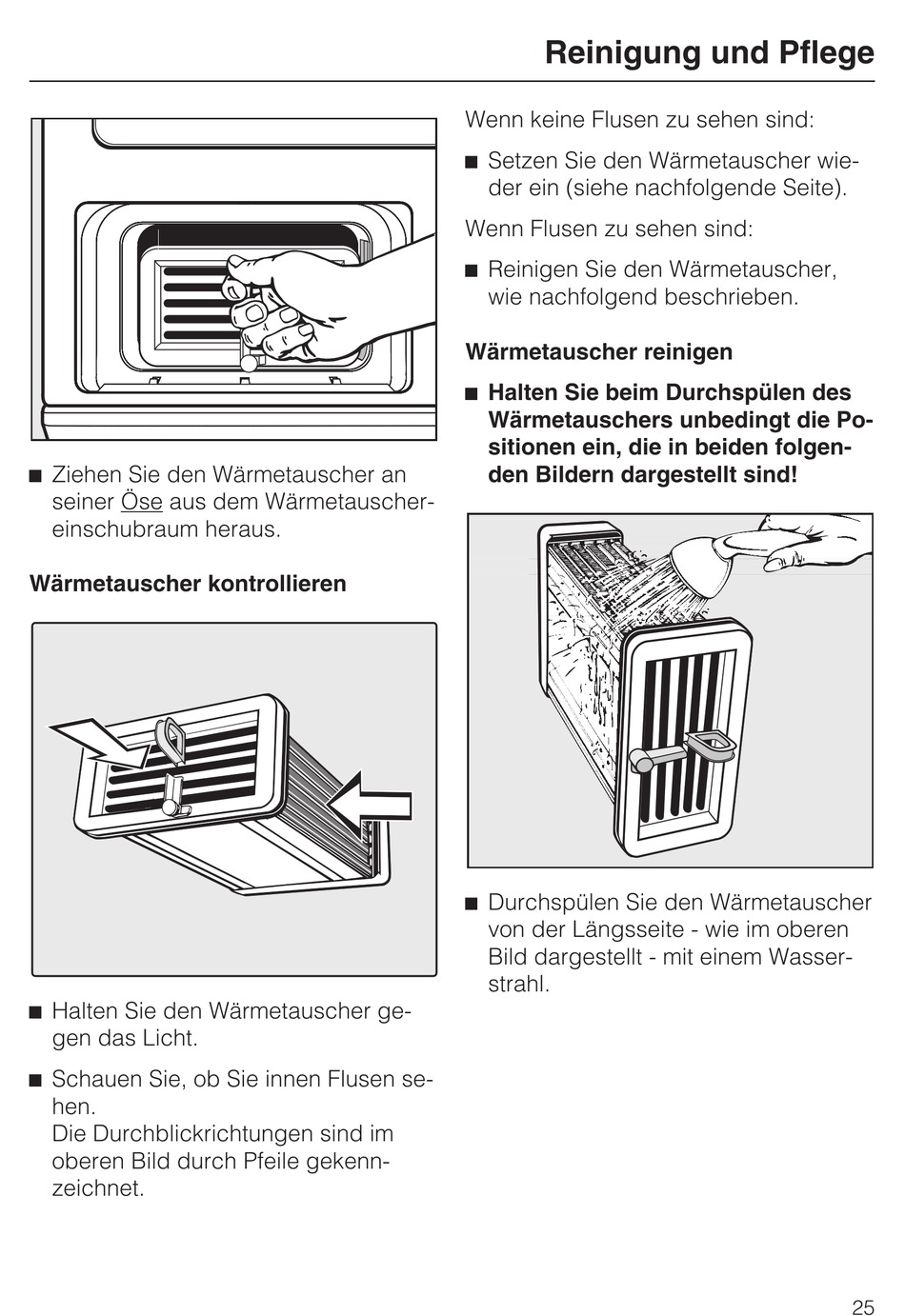 Reinigung und Pflege

■ Ziehen Sie den Wärmetauscher an seiner Öse aus dem Wärmetauschereinschubraum heraus.

Wärmetauscher kontrollieren

■ Halten Sie den Wärmetauscher gegen das Licht.

■ Schauen Sie, ob Sie innen Flusen sehen.
Die Durchblickrichtungen sind im oberen Bild durch Pfeile gekennzeichnet.

Wenn keine Flusen zu sehen sind:

■ Setzen Sie den Wärmetauscher wieder ein (siehe nachfolgende Seite).

Wenn Flusen zu sehen sind:

■ Reinigen Sie den Wärmetauscher, wie nachfolgend beschrieben.

Wärmetauscher reinigen

■ Halten Sie beim Durchspülen des Wärmetauschers unbedingt die Positionen ein, die in beiden folgenden Bildern dargestellt sind!

■ Durchspülen Sie den Wärmetauscher von der Längsseite - wie im oberen Bild dargestellt - mit einem Wasserstrahl.

25