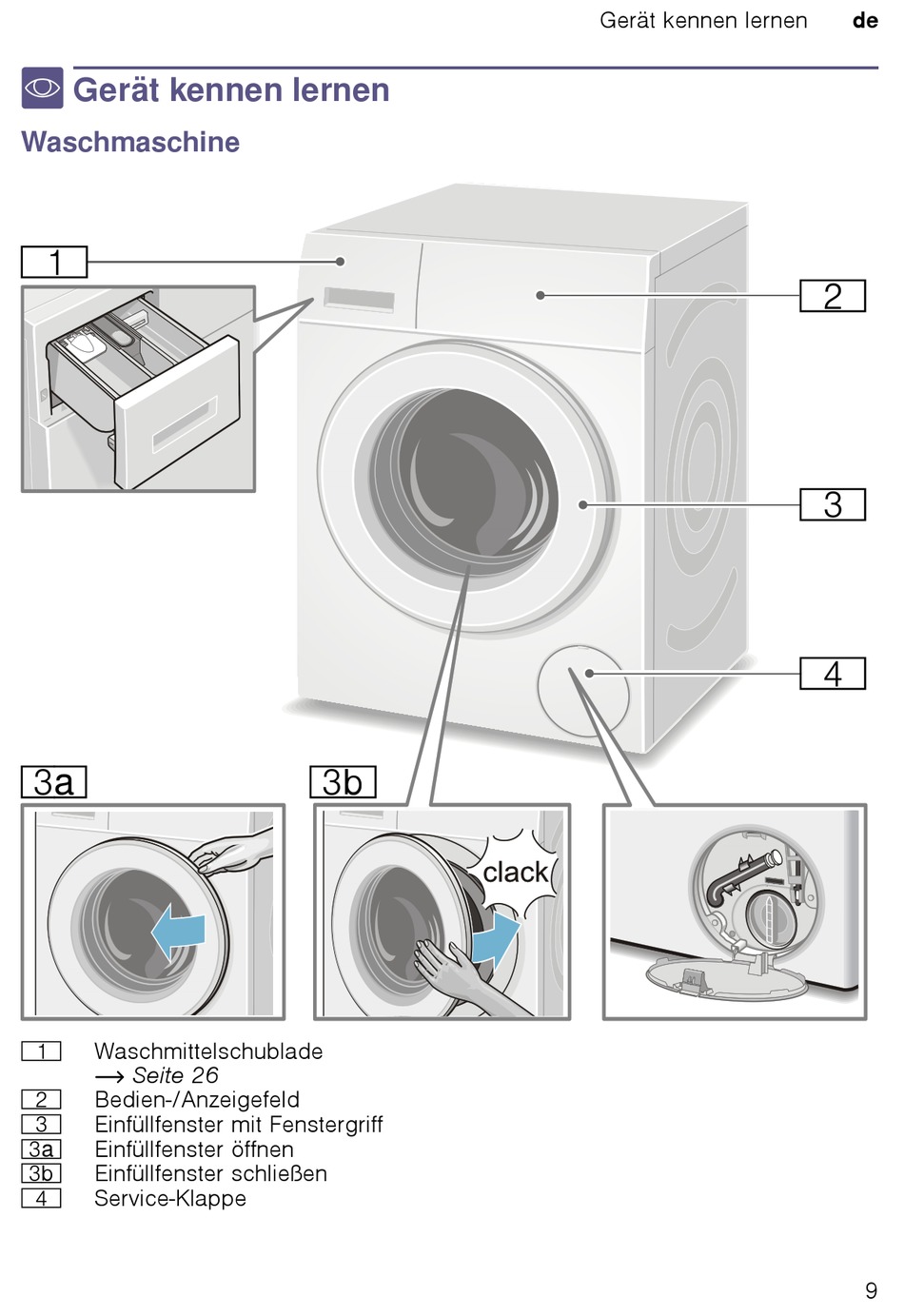 Gerät kennen lernen de

Gerät kennen lernen

Waschmaschine

1

2

3

4

3a

3b

clack

1 Waschmittelschublade
→ Seite 26
2 Bedien-/Anzeigefeld
3 Einfüllfenster mit Fenstergriff
3a Einfüllfenster öffnen
3b Einfüllfenster schließen
4 Service-Klappe

9