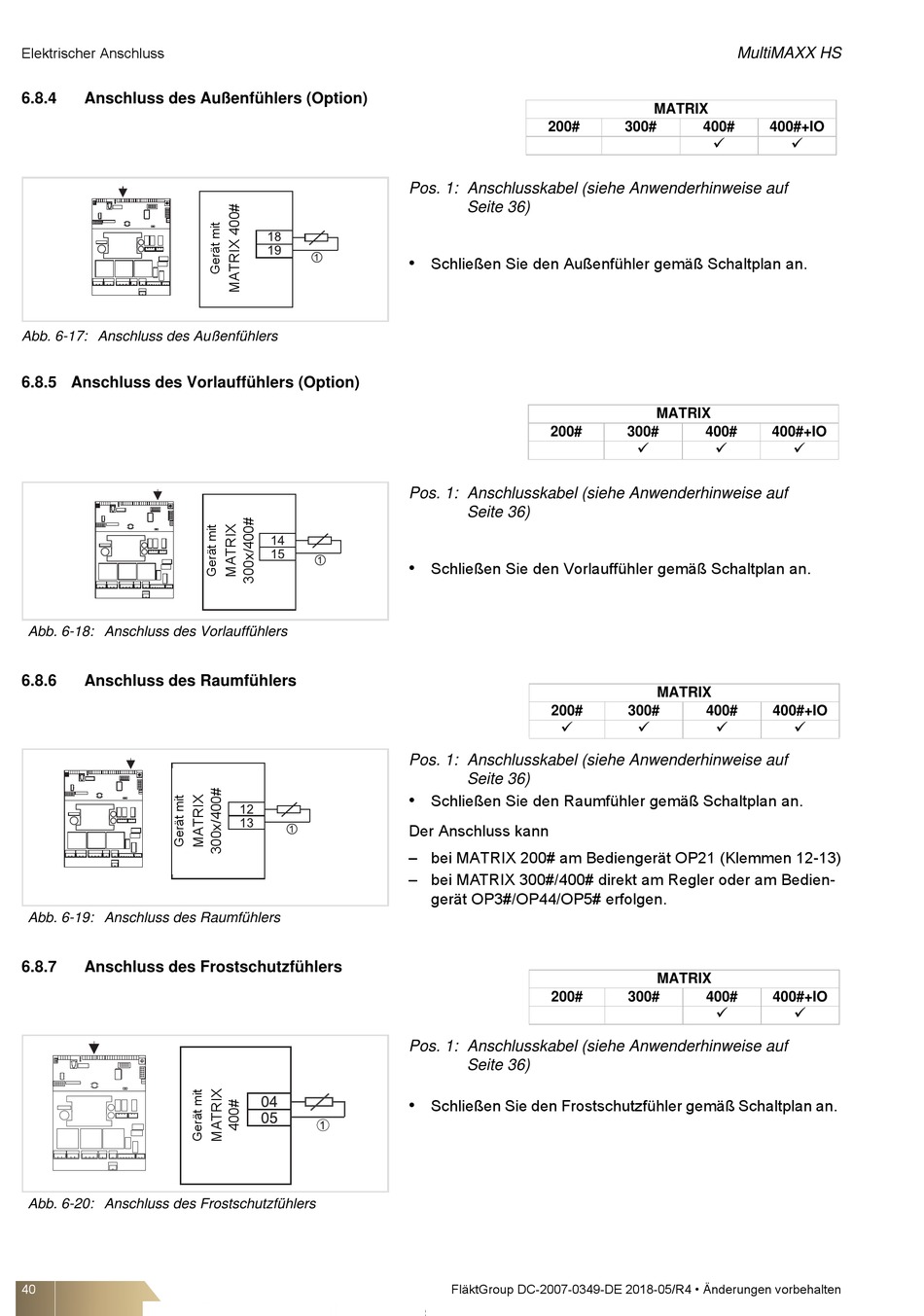 Elektrischer Anschluss

MultiMAXX HS

6.8.4 Anschluss des Außenfühlers (Option)

| MATRIX | | | |
|---|---|---|---|
| 200# | 300# | 400# | 400#+IO |
| | | ✓ | ✓ |

Gerät mit MATRIX 400#

18
19
①

Pos. 1: Anschlusskabel (siehe Anwenderhinweise auf Seite 36)

• Schließen Sie den Außenfühler gemäß Schaltplan an.

Abb. 6-17: Anschluss des Außenfühlers

6.8.5 Anschluss des Vorlauffühlers (Option)

| MATRIX | | | |
|---|---|---|---|
| 200# | 300# | 400# | 400#+IO |
| | ✓ | ✓ | ✓ |

Gerät mit MATRIX 300x/400#

14
15
①

Pos. 1: Anschlusskabel (siehe Anwenderhinweise auf Seite 36)

• Schließen Sie den Vorlauffühler gemäß Schaltplan an.

Abb. 6-18: Anschluss des Vorlauffühlers

6.8.6 Anschluss des Raumfühlers

| MATRIX | | | |
|---|---|---|---|
| 200# | 300# | 400# | 400#+IO |
| ✓ | ✓ | ✓ | ✓ |

Gerät mit MATRIX 300x/400#

12
13
①

Pos. 1: Anschlusskabel (siehe Anwenderhinweise auf Seite 36)

• Schließen Sie den Raumfühler gemäß Schaltplan an.

Der Anschluss kann

– bei MATRIX 200# am Bediengerät OP21 (Klemmen 12-13)
– bei MATRIX 300#/400# direkt am Regler oder am Bediengerät OP3#/OP44/OP5# erfolgen.

Abb. 6-19: Anschluss des Raumfühlers

6.8.7 Anschluss des Frostschutzfühlers

| MATRIX | | | |
|---|---|---|---|
| 200# | 300# | 400# | 400#+IO |
| | | ✓ | ✓ |

Gerät mit MATRIX 400#

04
05
①

Pos. 1: Anschlusskabel (siehe Anwenderhinweise auf Seite 36)

• Schließen Sie den Frostschutzfühler gemäß Schaltplan an.

Abb. 6-20: Anschluss des Frostschutzfühlers

40

FläktGroup DC-2007-0349-DE 2018-05/R4 • Änderungen vorbehalten