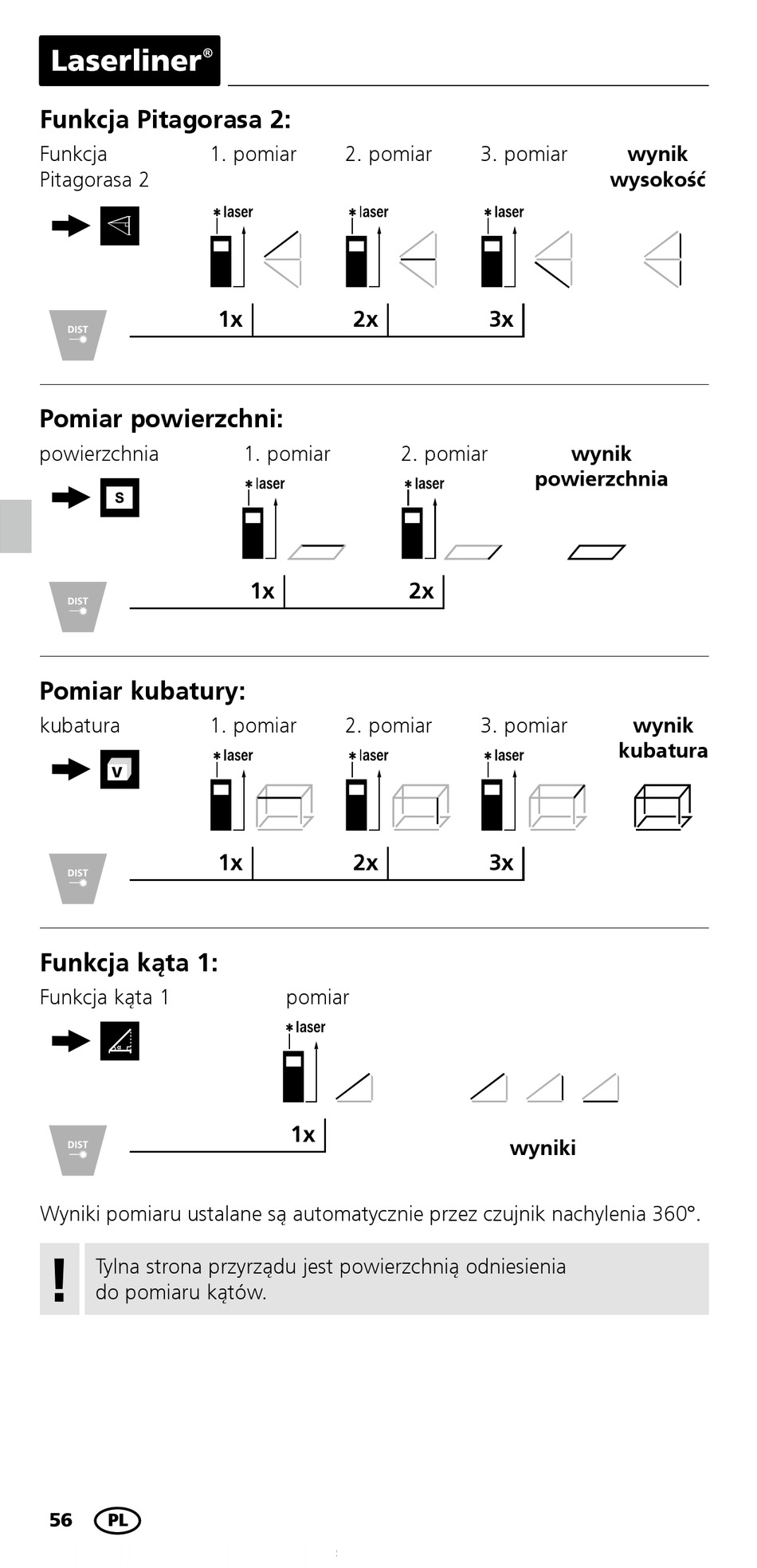 Laserliner®

Funkcja Pitagorasa 2:

Funkcja Pitagorasa 2

1. pomiar

2. pomiar

3. pomiar

wynik wysokość

laser

laser

laser

DIST

1x

2x

3x

Pomiar powierzchni:

powierzchnia

1. pomiar

2. pomiar

wynik powierzchnia

S

laser

laser

DIST

1x

2x

Pomiar kubatury:

kubatura

1. pomiar

2. pomiar

3. pomiar

wynik kubatura

V

laser

laser

laser

DIST

1x

2x

3x

Funkcja kąta 1:

Funkcja kąta 1

pomiar

laser

DIST

1x

wyniki

Wyniki pomiaru ustalane są automatycznie przez czujnik nachylenia 360°.

!

Tylna strona przyrządu jest powierzchnią odniesienia do pomiaru kątów.

56 PL