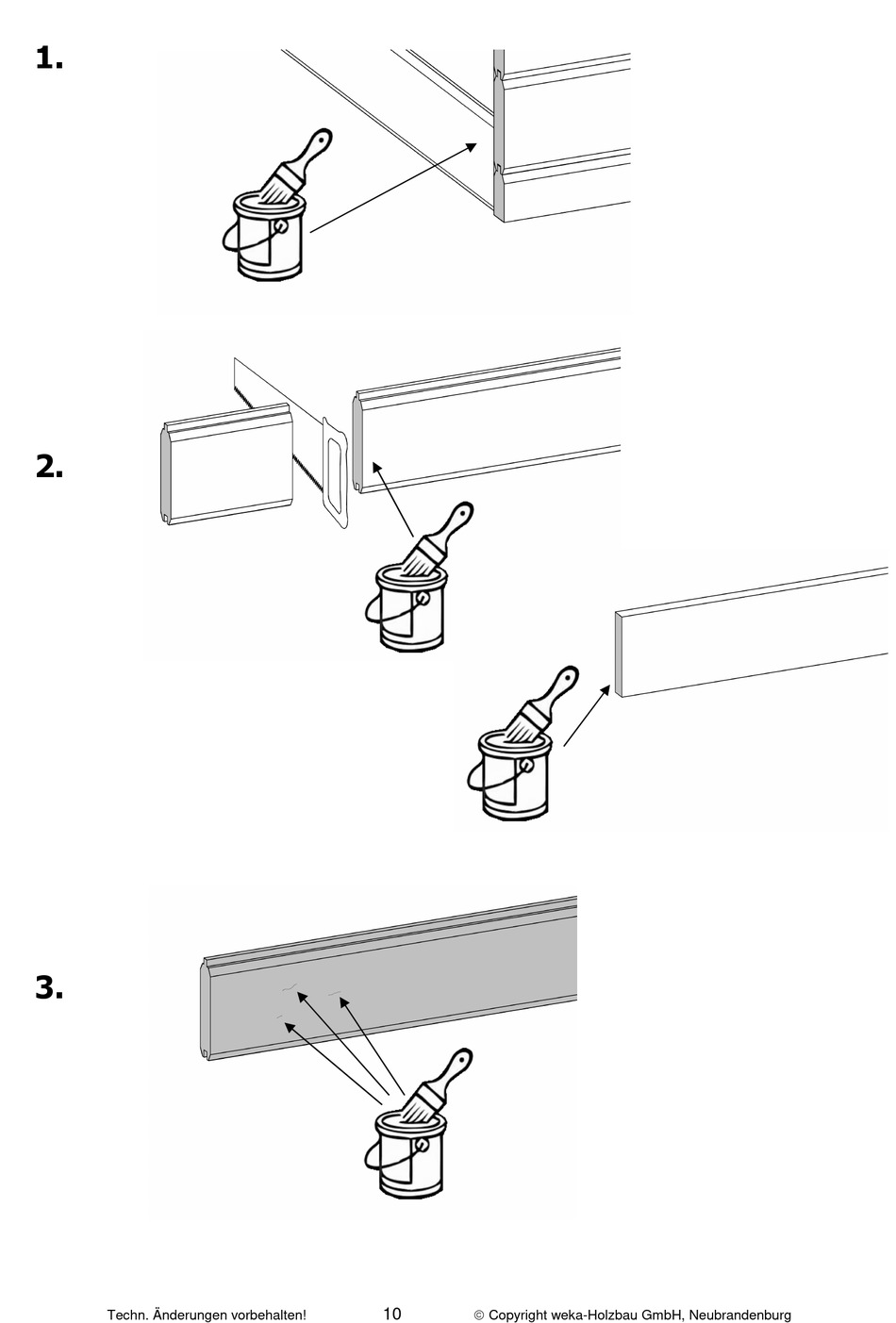 1.

2.

3.

Techn. Änderungen vorbehalten! 10 © Copyright weka-Holzbau GmbH, Neubrandenburg