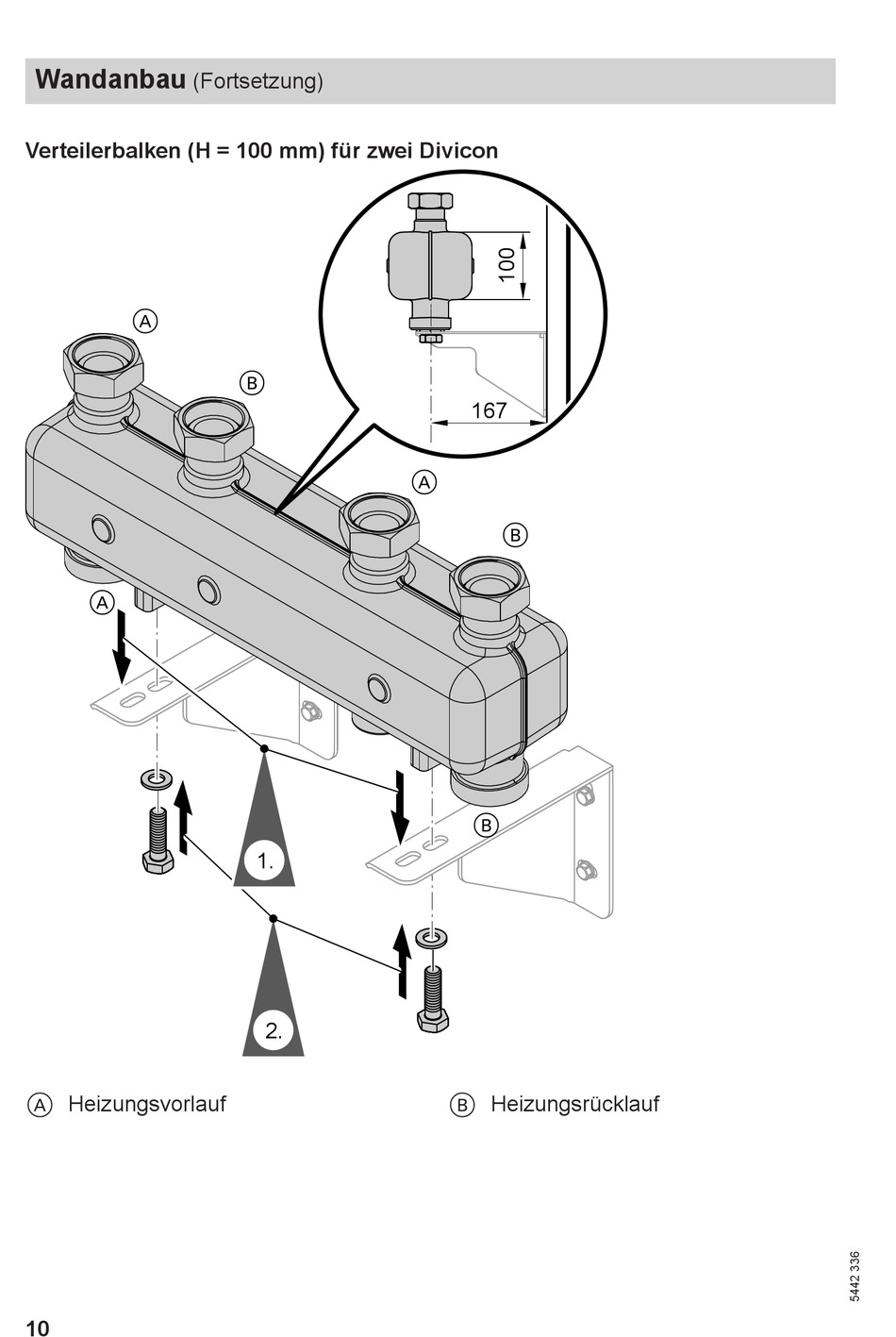 Wandanbau (Fortsetzung)

Verteilerbalken (H = 100 mm) für zwei Divicon

100

167

A

B

A

B

A

B

1.

2.

A Heizungsvorlauf

B Heizungsrücklauf

5442 336

10